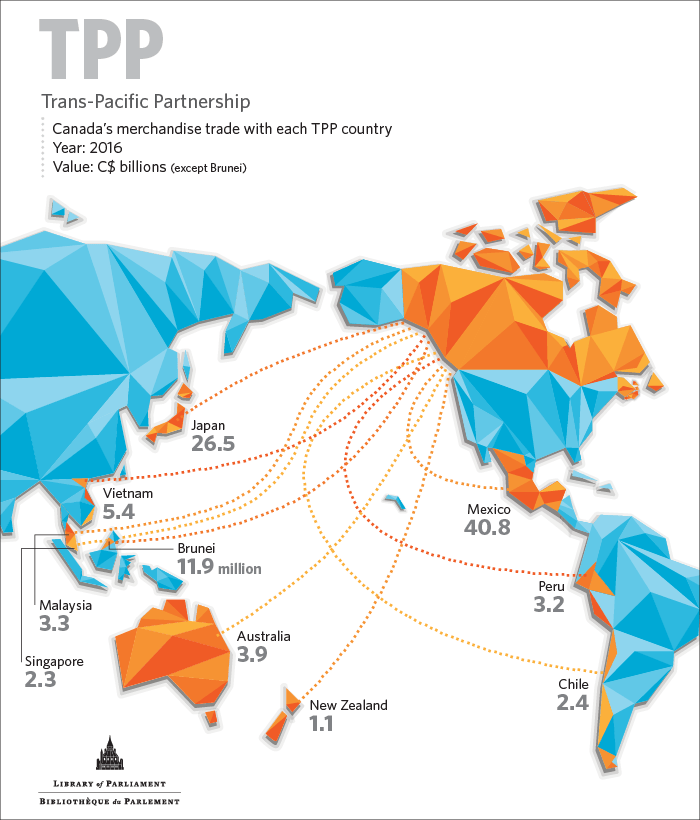 TPP

Trans-Pacific Partnership

Canada's merchandise trade with each TPP country
Year: 2016
Value: C$ billions (except Brunei)

Japan
26.5

Vietnam
5.4

Brunei
11.9 million

Malaysia
3.3

Singapore
2.3

Australia
3.9

New Zealand
1.1

Mexico
40.8

Peru
3.2

Chile
2.4

LIBRARY of PARLIAMENT
BIBLIOTHÈQUE du PARLEMENT