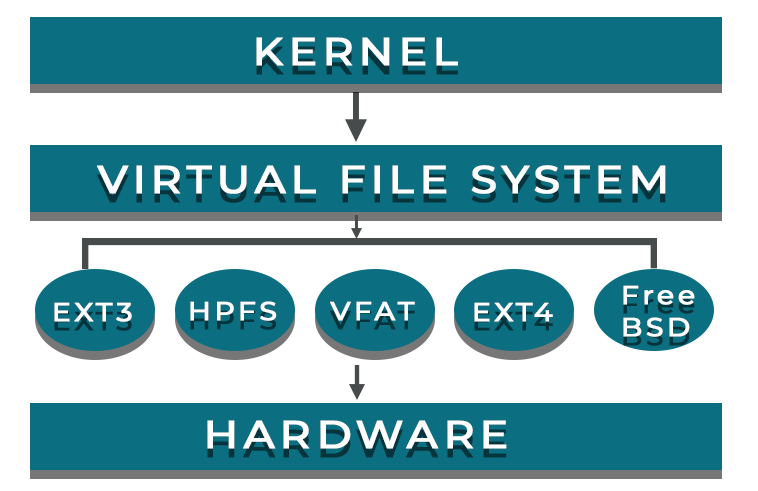 KERNEL

VIRTUAL FILE SYSTEM

EXT3

HPFS

VFAT

EXT4

Free BSD

HARDWARE