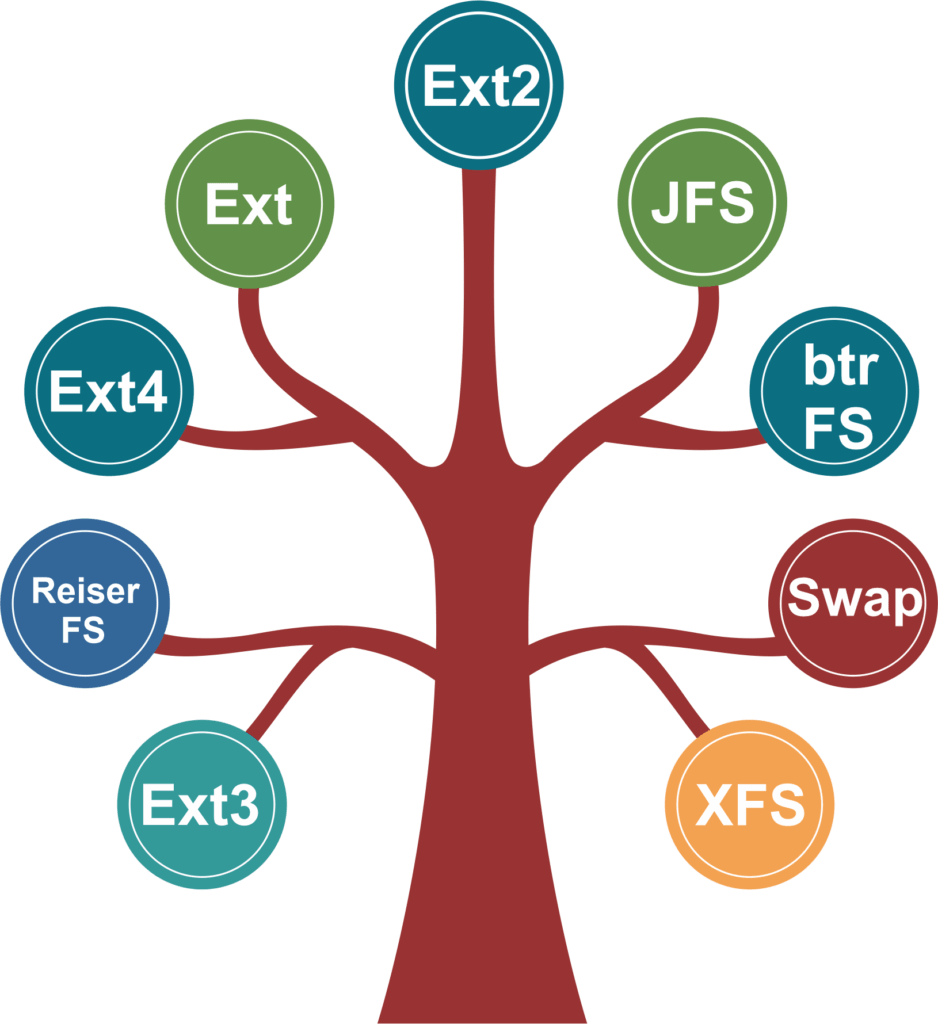 Ext2

Ext

JFS

Ext4

btr FS

Reiser FS

Swap

Ext3

XFS