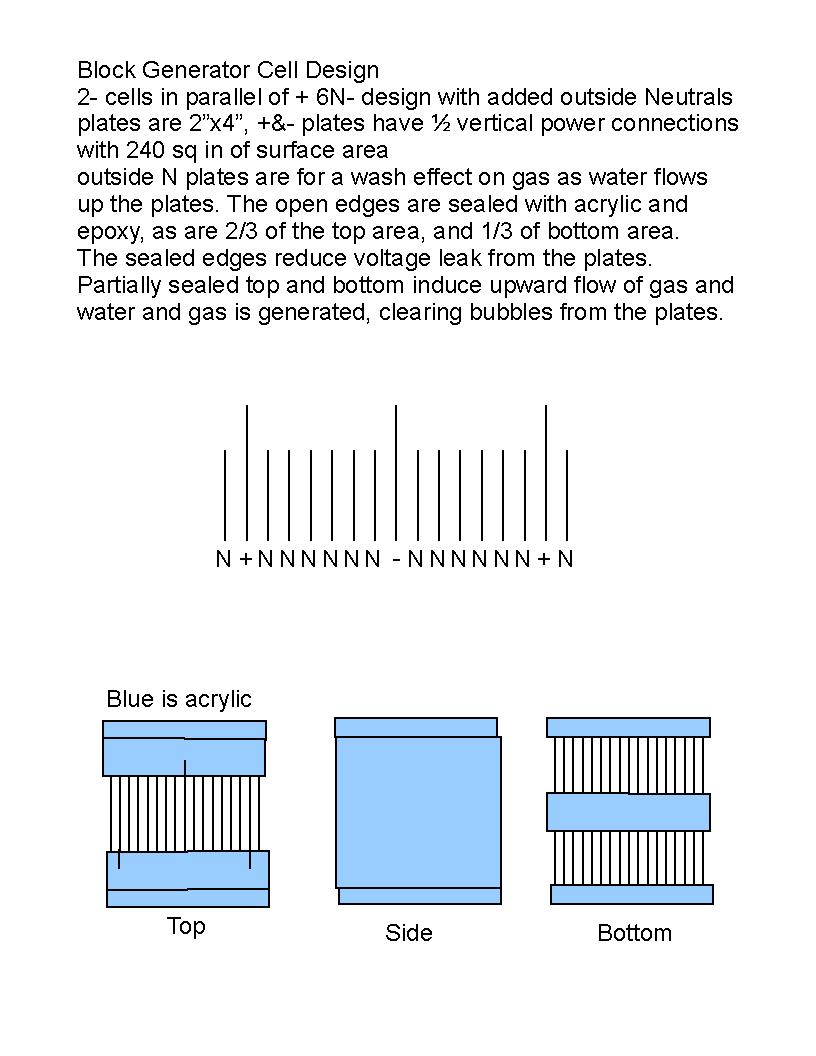 Block Generator Cell Design
2- cells in parallel of + 6N- design with added outside Neutrals plates are 2”x4”, +&- plates have ½ vertical power connections with 240 sq in of surface area
outside N plates are for a wash effect on gas as water flows up the plates. The open edges are sealed with acrylic and epoxy, as are 2/3 of the top area, and 1/3 of bottom area. The sealed edges reduce voltage leak from the plates. Partially sealed top and bottom induce upward flow of gas and water and gas is generated, clearing bubbles from the plates.

N + N N N N N N - N N N N N N + N

Blue is acrylic

Top

Side

Bottom