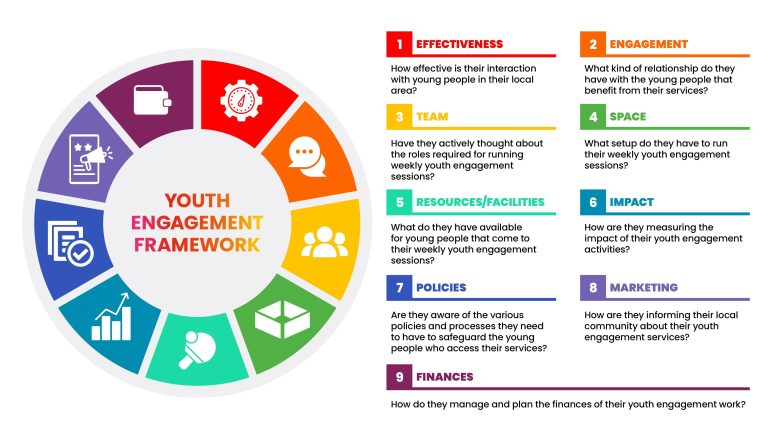 YOUTH ENGAGEMENT FRAMEWORK

1 EFFECTIVENESS

How effective is their interaction with young people in their local area?

2 ENGAGEMENT

What kind of relationship do they have with the young people that benefit from their services?

3 TEAM

Have they actively thought about the roles required for running weekly youth engagement sessions?

4 SPACE

What setup do they have to run their weekly youth engagement sessions?

5 RESOURCES/FACILITIES

What do they have available for young people that come to their weekly youth engagement sessions?

6 IMPACT

How are they measuring the impact of their youth engagement activities?

7 POLICIES

Are they aware of the various policies and processes they need to have to safeguard the young people who access their services?

8 MARKETING

How are they informing their local community about their youth engagement services?

9 FINANCES

How do they manage and plan the finances of their youth engagement work?