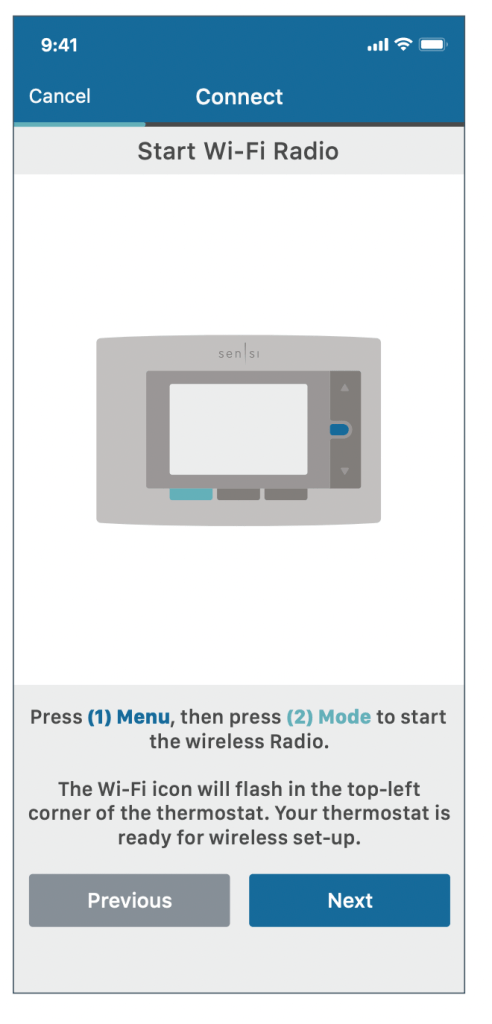 9:41

Cancel Connect

Start Wi-Fi Radio

sen|si

Press (1) Menu, then press (2) Mode to start the wireless Radio.

The Wi-Fi icon will flash in the top-left corner of the thermostat. Your thermostat is ready for wireless set-up.

Previous

Next