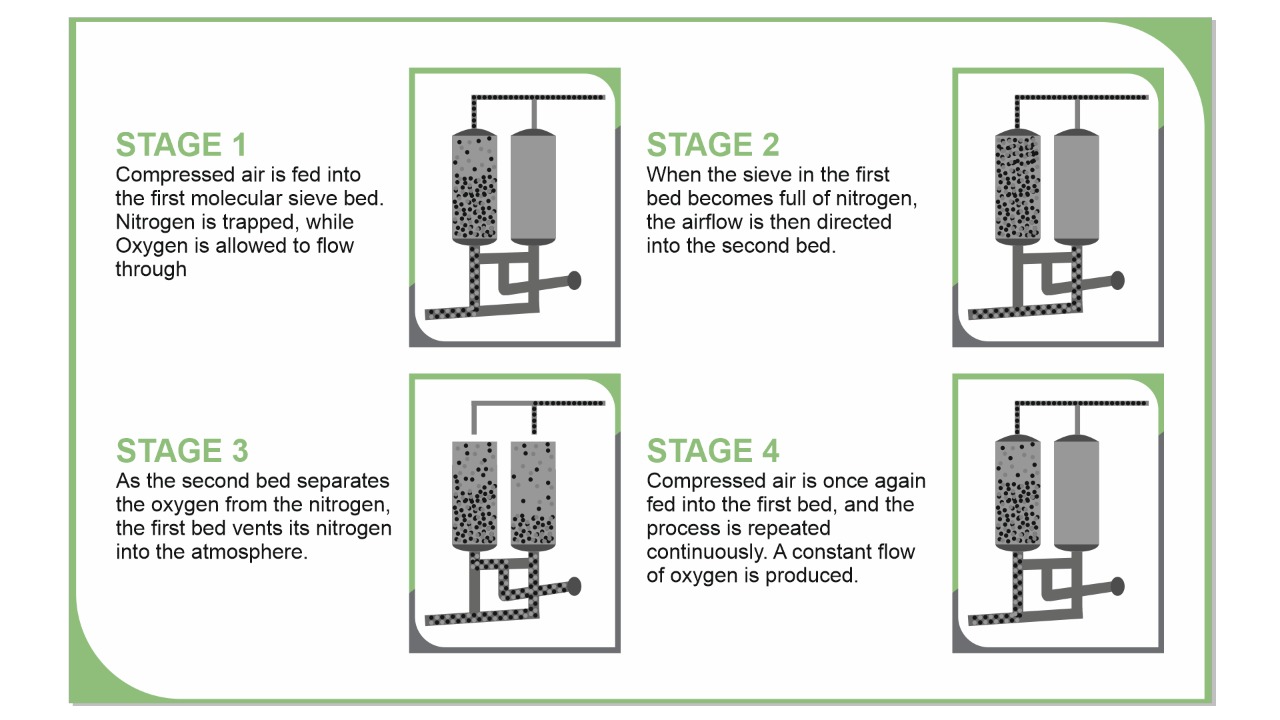 STAGE 1
Compressed air is fed into the first molecular sieve bed. Nitrogen is trapped, while Oxygen is allowed to flow through

STAGE 2
When the sieve in the first bed becomes full of nitrogen, the airflow is then directed into the second bed.

STAGE 3
As the second bed separates the oxygen from the nitrogen, the first bed vents its nitrogen into the atmosphere.

STAGE 4
Compressed air is once again fed into the first bed, and the process is repeated continuously. A constant flow of oxygen is produced.