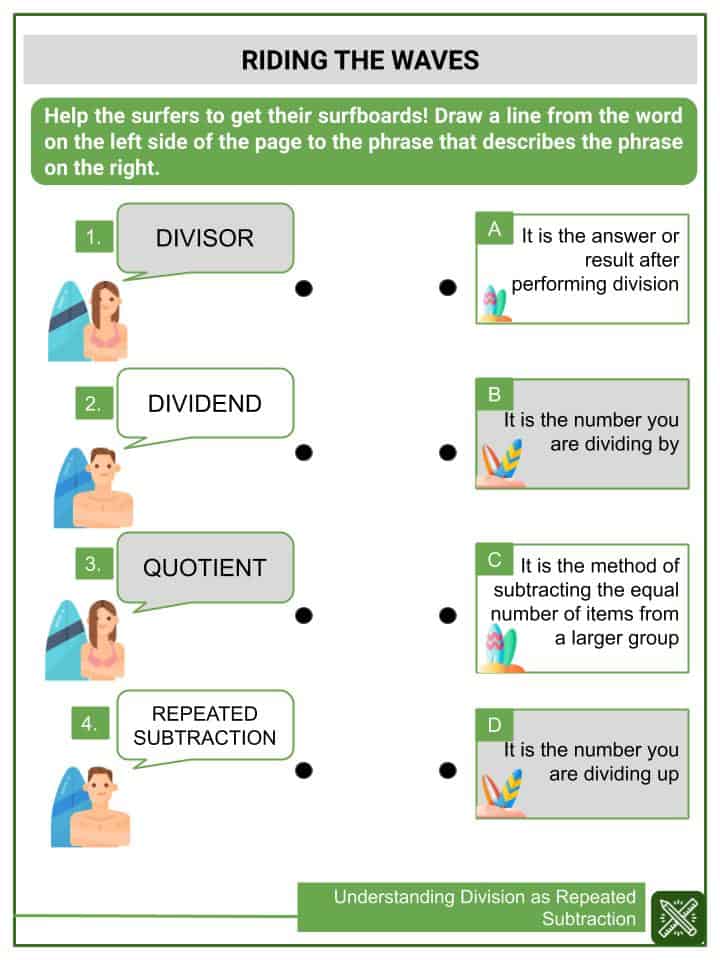 RIDING THE WAVES

Help the surfers to get their surfboards! Draw a line from the word on the left side of the page to the phrase that describes the phrase on the right.

1. DIVISOR

2. DIVIDEND

3. QUOTIENT

4. REPEATED SUBTRACTION

A It is the answer or result after performing division

B It is the number you are dividing by

C It is the method of subtracting the equal number of items from a larger group

D It is the number you are dividing up

Understanding Division as Repeated Subtraction