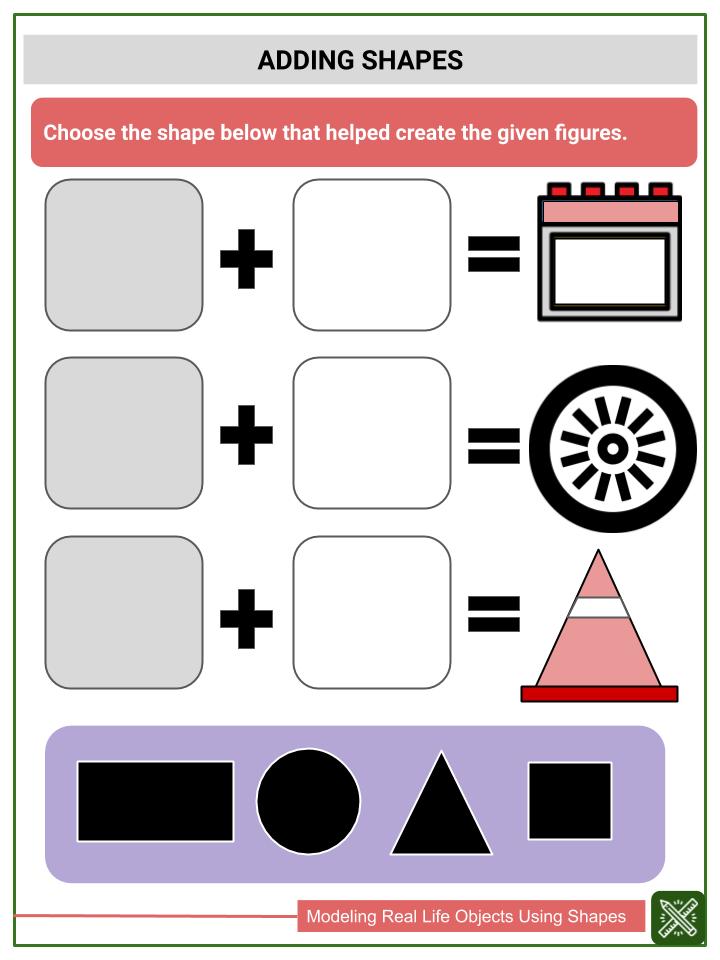 ADDING SHAPES

Choose the shape below that helped create the given figures.

+ =

+ =

+ =

Modeling Real Life Objects Using Shapes