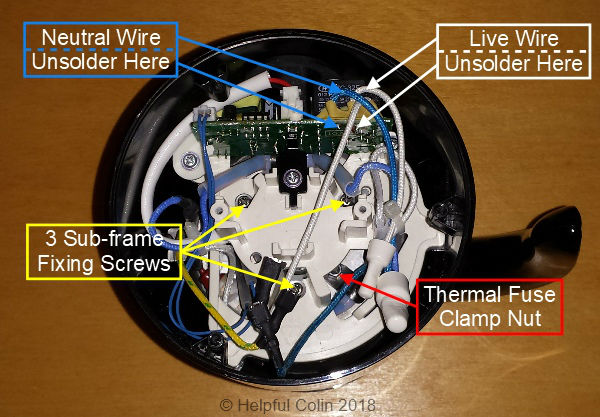 Neutral Wire
Unsolder Here

Live Wire
Unsolder Here

3 Sub-frame
Fixing Screws

Thermal Fuse
Clamp Nut

© Helpful Colin 2018