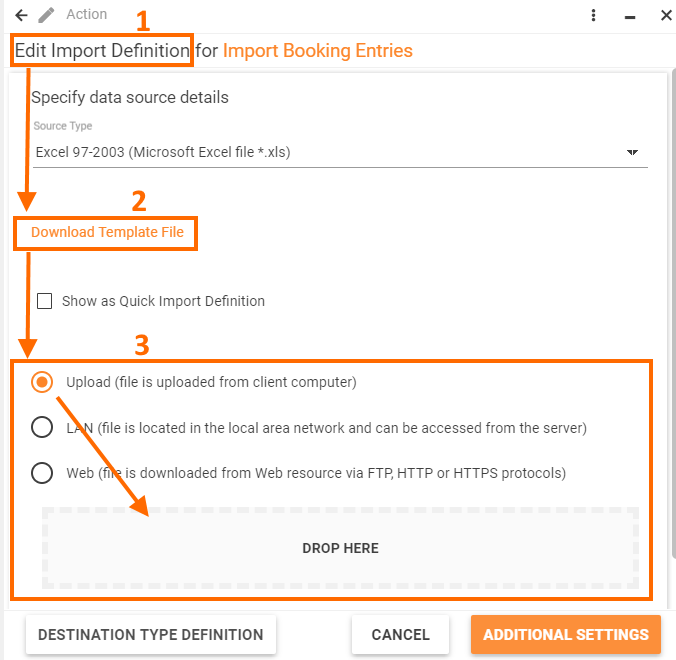 Action

1

Edit Import Definition for Import Booking Entries

Specify data source details

Source Type

Excel 97-2003 (Microsoft Excel file *.xls)

2

Download Template File

Show as Quick Import Definition

3

Upload (file is uploaded from client computer)

LAN (file is located in the local area network and can be accessed from the server)

Web (file is downloaded from Web resource via FTP, HTTP or HTTPS protocols)

DROP HERE

DESTINATION TYPE DEFINITION

CANCEL

ADDITIONAL SETTINGS