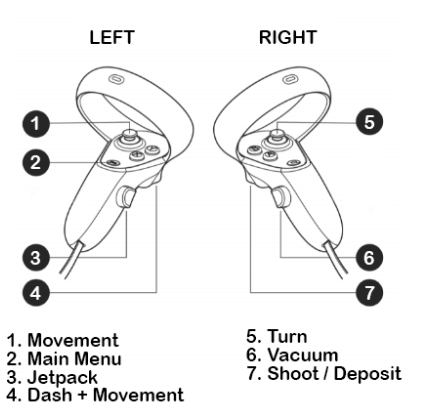 LEFT

RIGHT

1

2

3

4

5

6

7

1. Movement
2. Main Menu
3. Jetpack
4. Dash + Movement

5. Turn
6. Vacuum
7. Shoot / Deposit