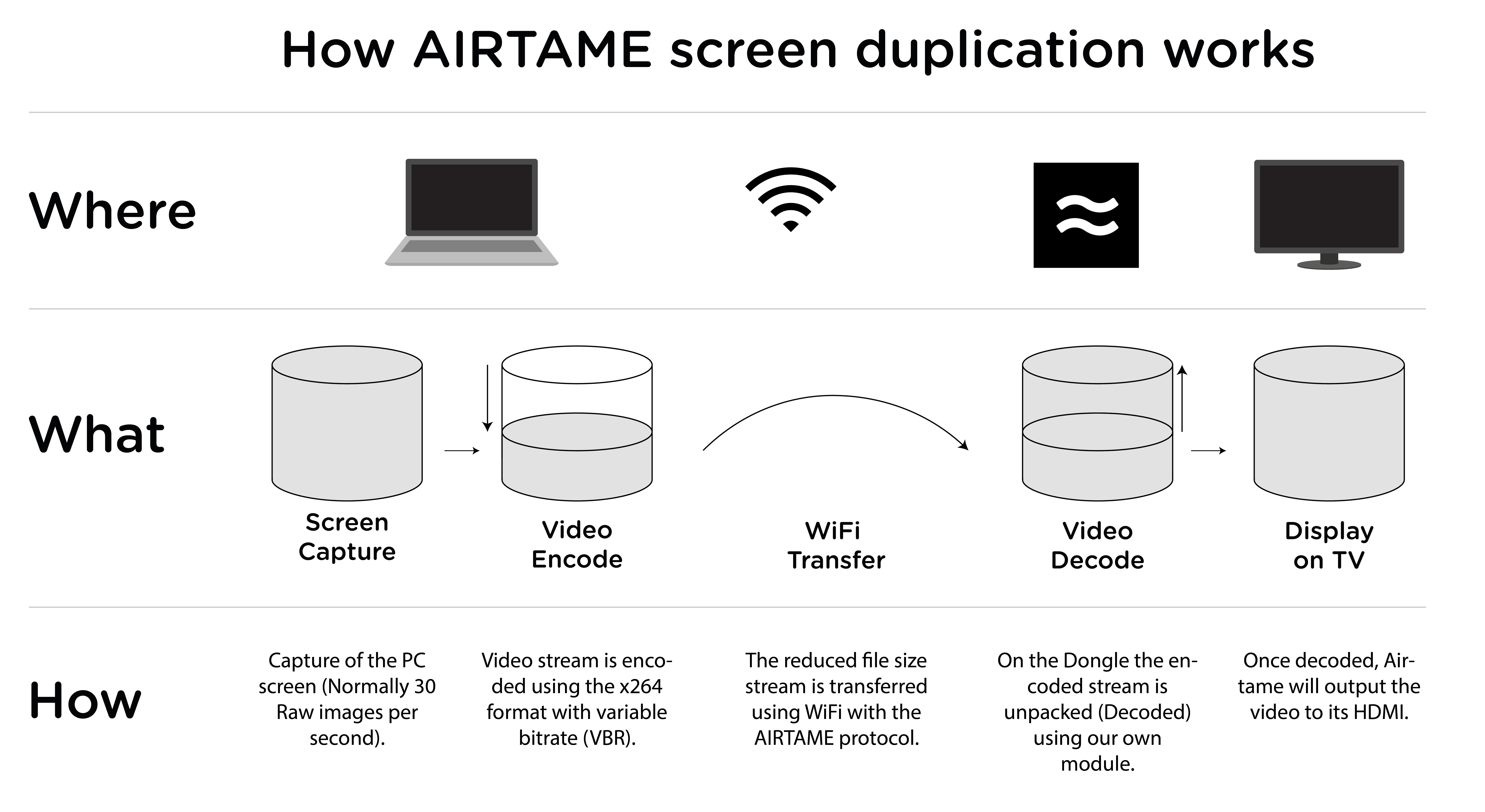 How AIRTAME screen duplication works

Where

What

Screen Capture

Video Encode

WiFi Transfer

Video Decode

Display on TV

How

Capture of the PC screen (Normally 30 Raw images per second).

Video stream is encoded using the x264 format with variable bitrate (VBR).

The reduced file size stream is transferred using WiFi with the AIRTAME protocol.

On the Dongle the encoded stream is unpacked (Decoded) using our own module.

Once decoded, Airtame will output the video to its HDMI.