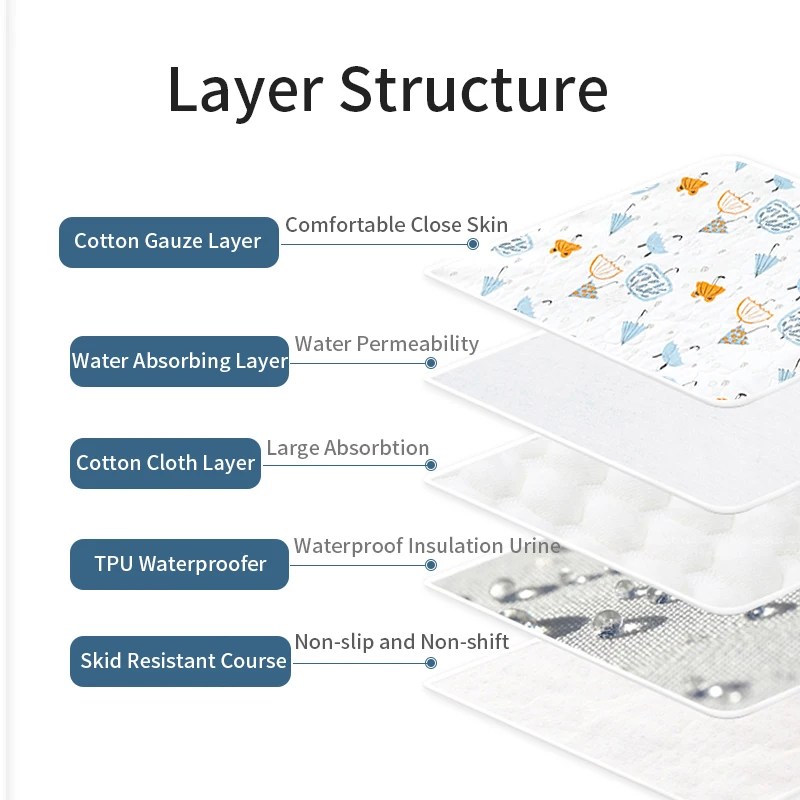 Layer Structure

Cotton Gauze Layer
Comfortable Close Skin

Water Absorbing Layer
Water Permeability

Cotton Cloth Layer
Large Absorbtion

TPU Waterproofer
Waterproof Insulation Urine

Skid Resistant Course
Non-slip and Non-shift