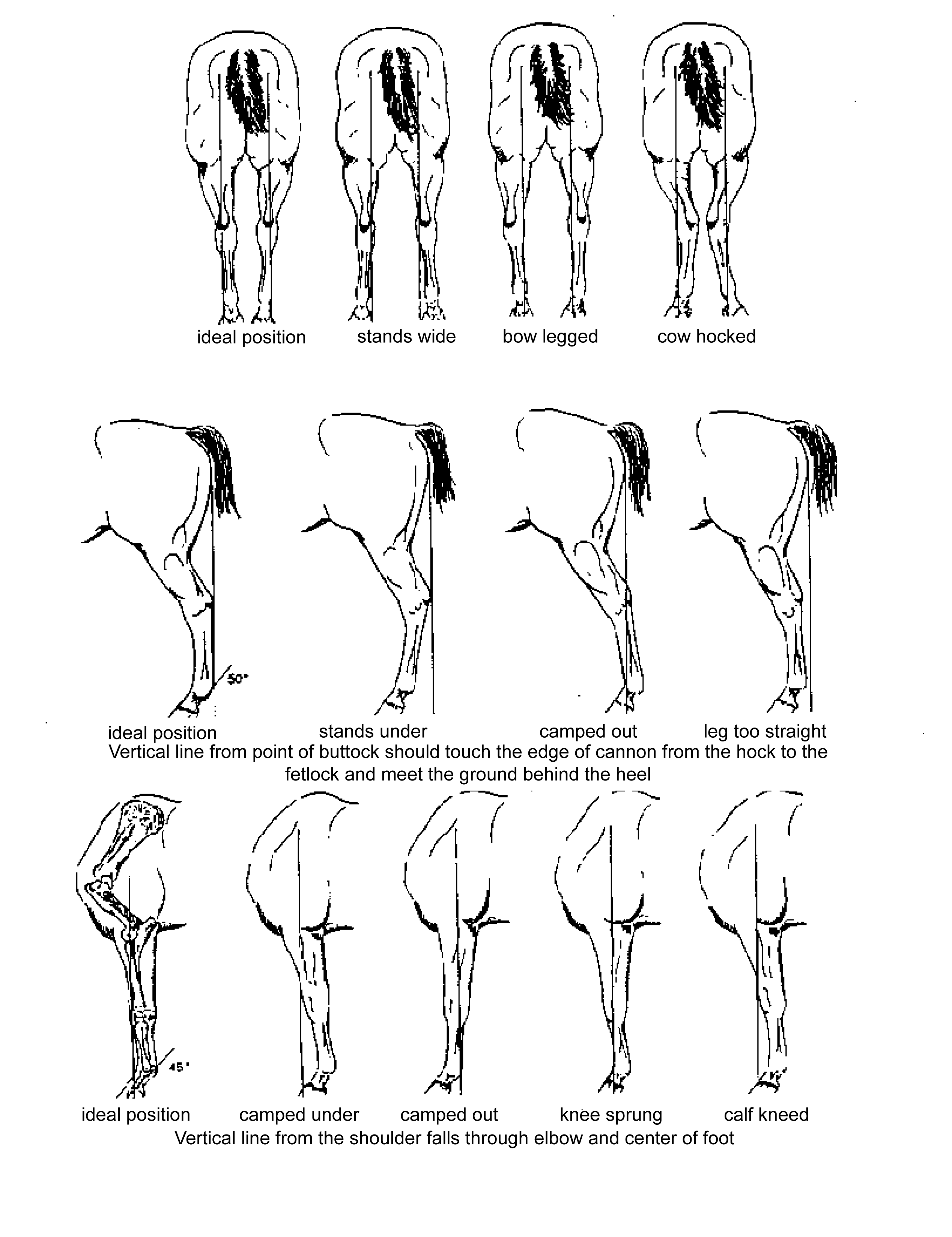 ideal position stands wide bow legged cow hocked

50°

ideal position stands under camped out leg too straight

Vertical line from point of buttock should touch the edge of cannon from the hock to the fetlock and meet the ground behind the heel

45°

ideal position camped under camped out knee sprung calf kneed

Vertical line from the shoulder falls through elbow and center of foot