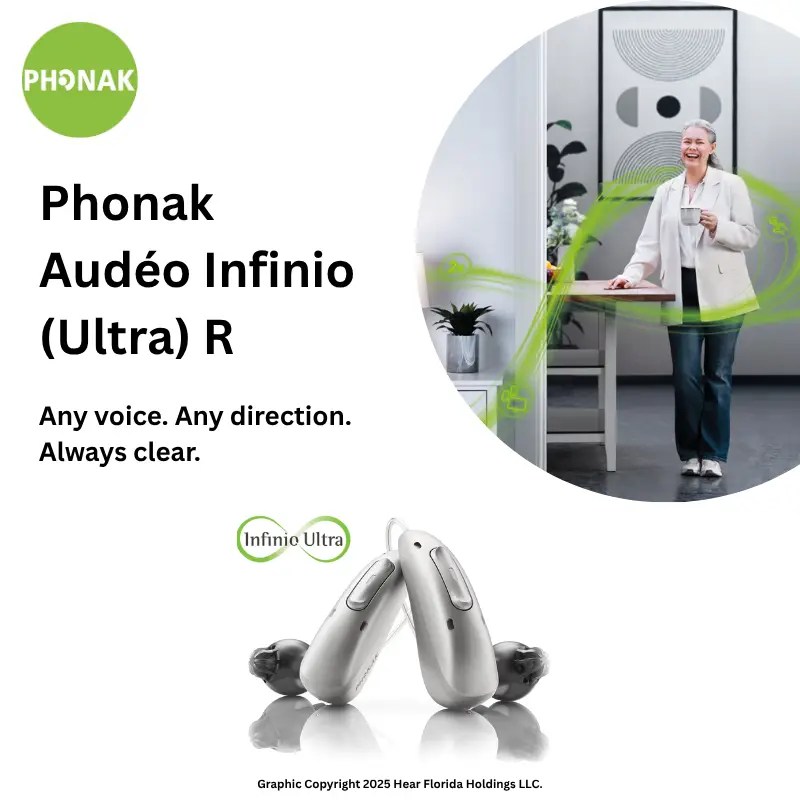 PHONAK

Phonak Audéo Infinio (Ultra) R

Any voice. Any direction. Always clear.

Infinio Ultra

PHONAK

Graphic Copyright 2025 Hear Florida Holdings LLC.