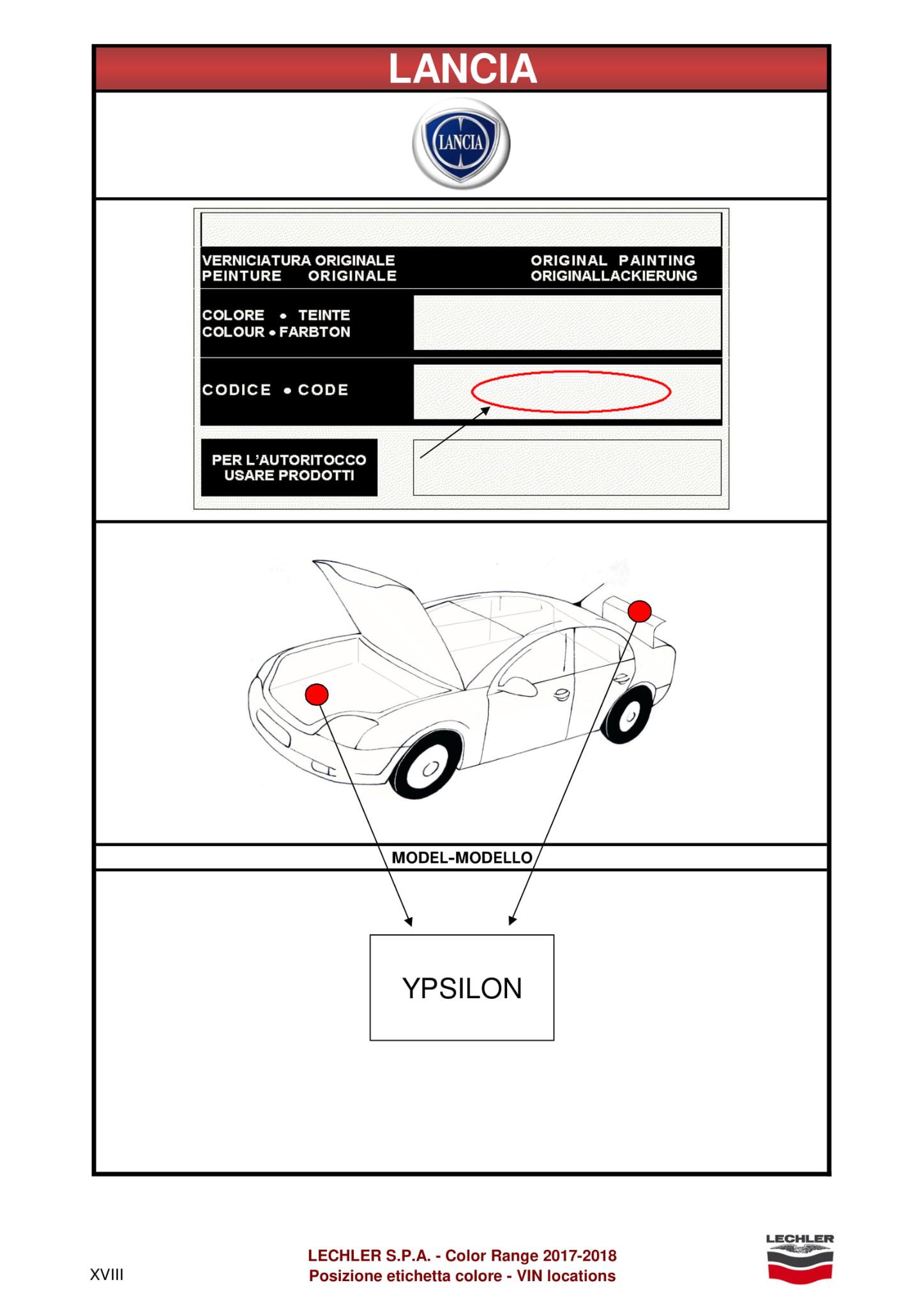 LANCIA

LANCIA

VERNICIATURA ORIGINALE
PEINTURE ORIGINALE

ORIGINAL PAINTING
ORIGINALLACKIERUNG

COLORE • TEINTE
COLOUR • FARBTON

CODICE • CODE

PER L'AUTORITOCCO
USARE PRODOTTI

MODEL-MODELLO

YPSILON

XVIII

LECHLER S.P.A. - Color Range 2017-2018
Posizione etichetta colore - VIN locations

LECHLER