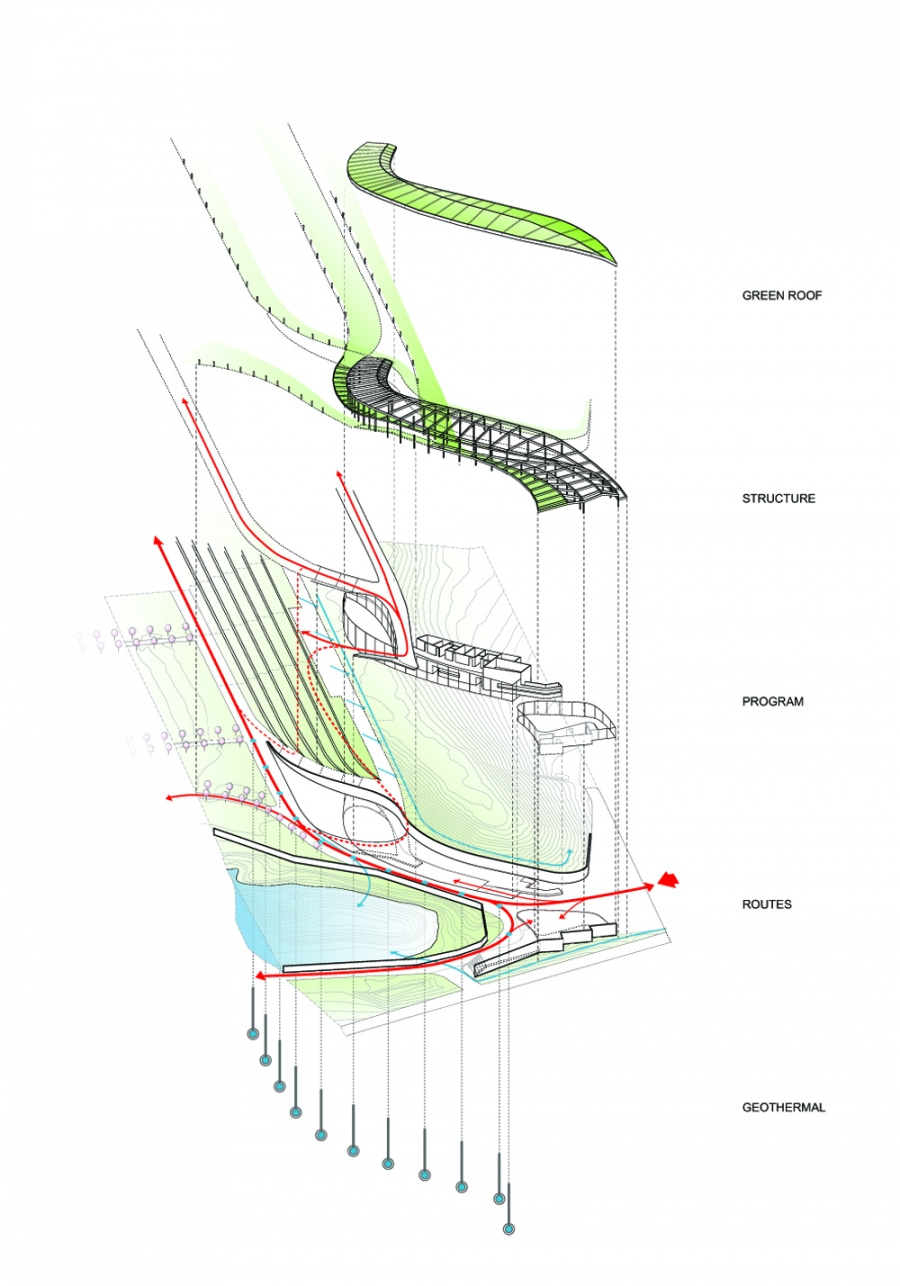 GREEN ROOF

STRUCTURE

PROGRAM

ROUTES

GEOTHERMAL