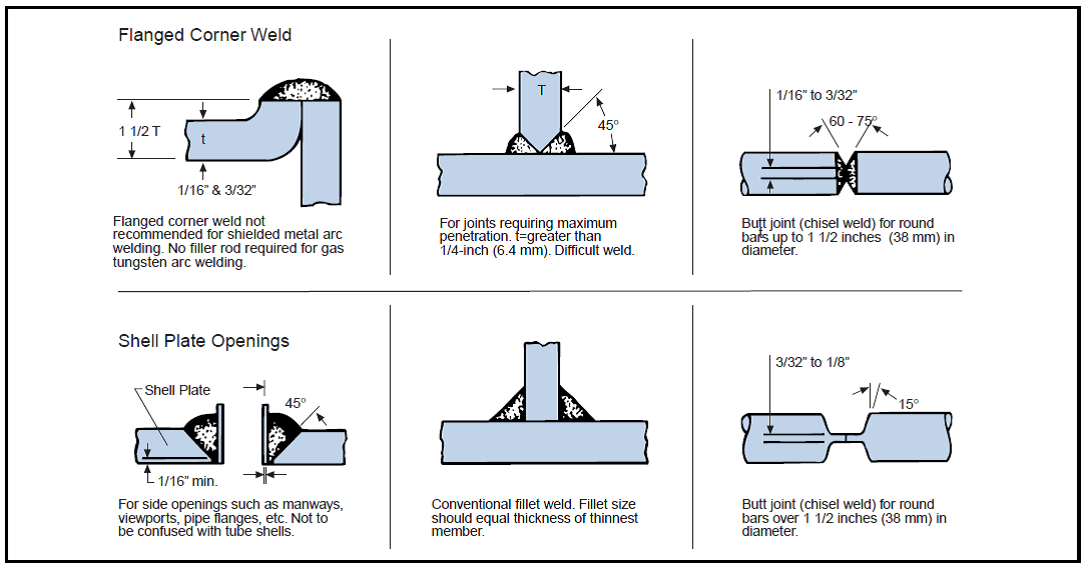 Flanged Corner Weld

1 1/2 T

t

1/16" & 3/32"

Flanged corner weld not recommended for shielded metal arc welding. No filler rod required for gas tungsten arc welding.

T

45°

For joints requiring maximum penetration. t=greater than 1/4-inch (6.4 mm). Difficult weld.

1/16" to 3/32"

60 - 75°

Butt joint (chisel weld) for round bars up to 1 1/2 inches (38 mm) in diameter.

Shell Plate Openings

Shell Plate

45°

1/16" min.

For side openings such as manways, viewports, pipe flanges, etc. Not to be confused with tube shells.

Conventional fillet weld. Fillet size should equal thickness of thinnest member.

3/32" to 1/8"

15°

Butt joint (chisel weld) for round bars over 1 1/2 inches (38 mm) in diameter.