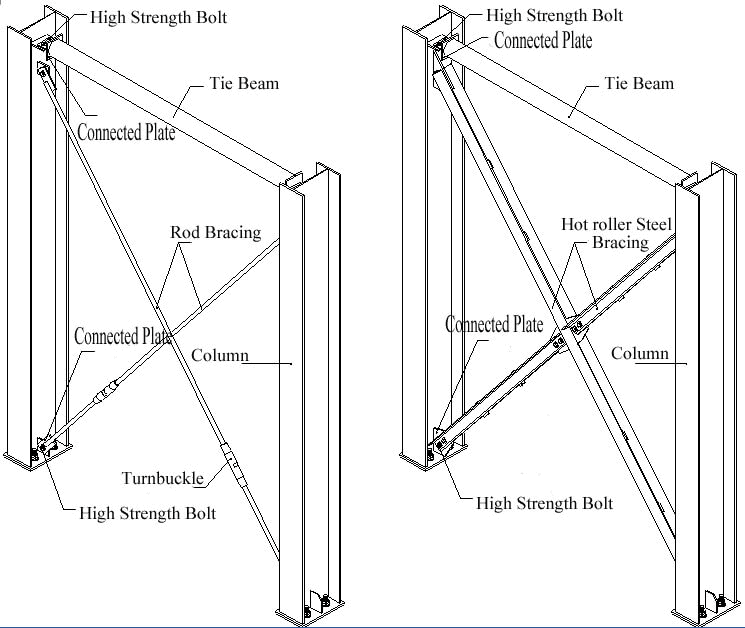 High Strength Bolt
Tie Beam
Connected Plate
Rod Bracing
Connected Plate
Column
Turnbuckle
High Strength Bolt

High Strength Bolt
Connected Plate
Tie Beam
Hot roller Steel Bracing
Connected Plate
Column
High Strength Bolt