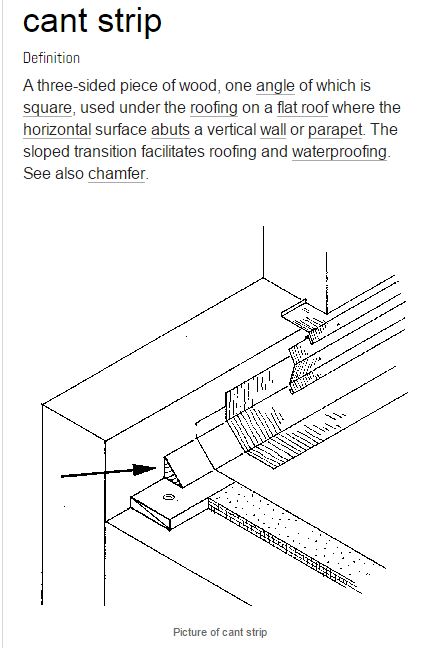 cant strip

Definition

A three-sided piece of wood, one angle of which is square, used under the roofing on a flat roof where the horizontal surface abuts a vertical wall or parapet. The sloped transition facilitates roofing and waterproofing. See also chamfer.

Picture of cant strip