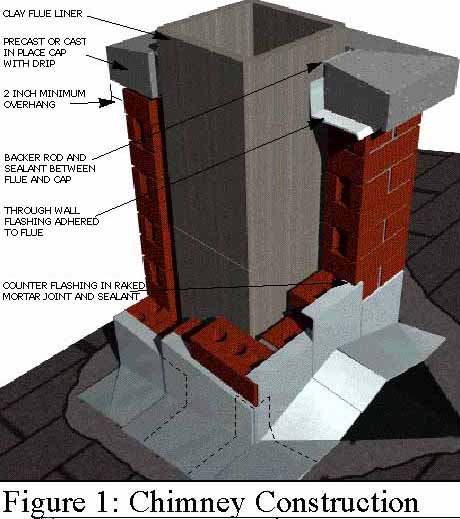 CLAY FLUE LINER

PRECAST OR CAST IN PLACE CAP WITH DRIP

2 INCH MINIMUM OVERHANG

BACKER ROD AND SEALANT BETWEEN FLUE AND CAP

THROUGH WALL FLASHING ADHERED TO FLUE

COUNTER FLASHING IN RAKED MORTAR JOINT AND SEALANT

Figure 1: Chimney Construction