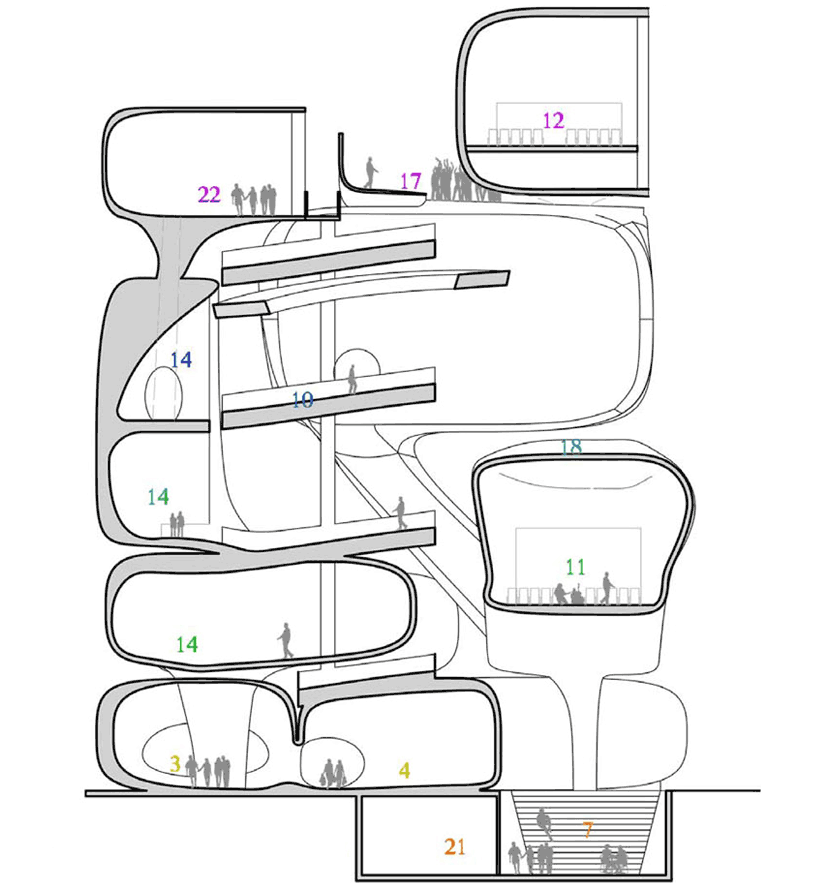 12

22

17

14

10

18

14

11

14

3

4

21

7