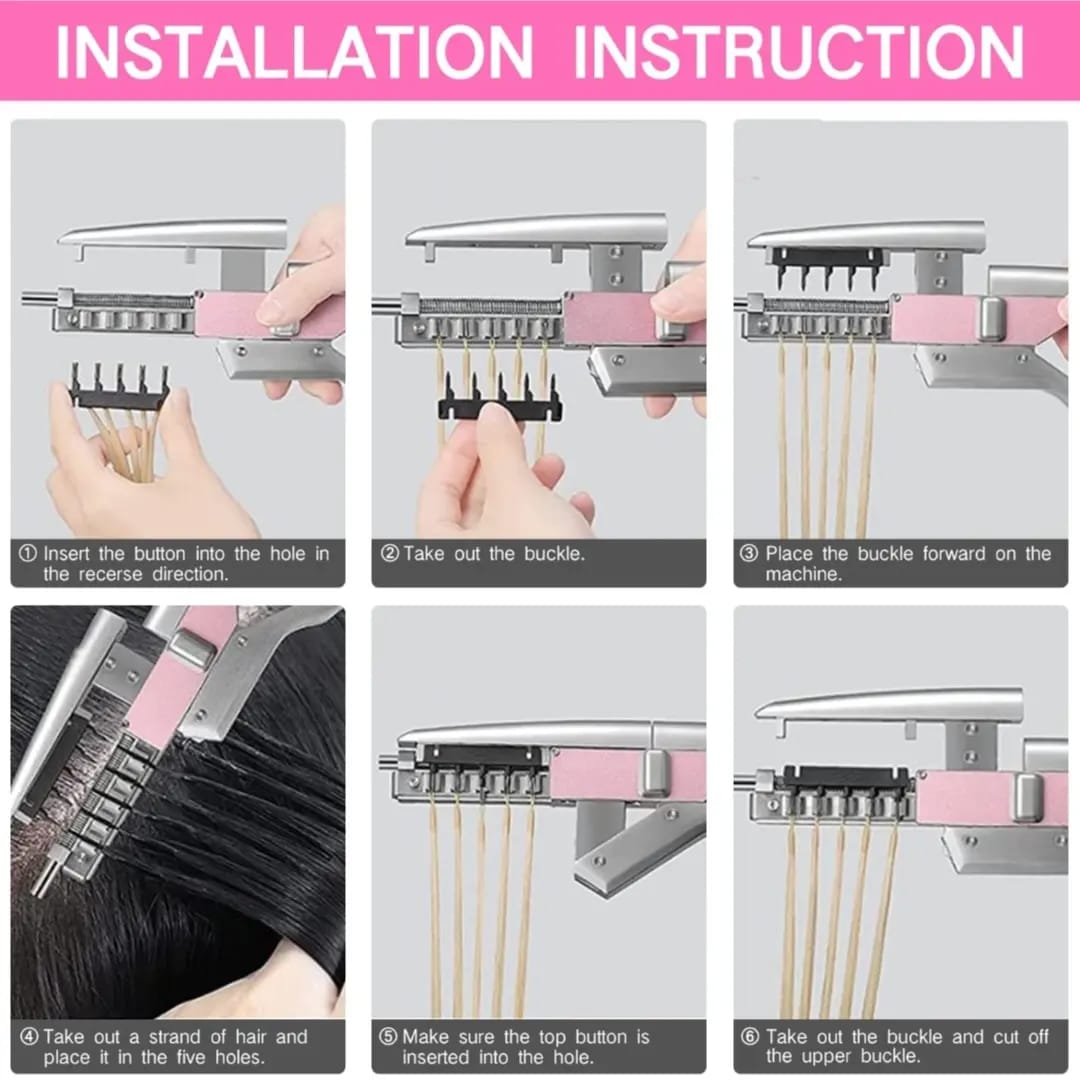 INSTALLATION INSTRUCTION

① Insert the button into the hole in the recerse direction.

② Take out the buckle.

③ Place the buckle forward on the machine.

④ Take out a strand of hair and place it in the five holes.

⑤ Make sure the top button is inserted into the hole.

⑥ Take out the buckle and cut off the upper buckle.