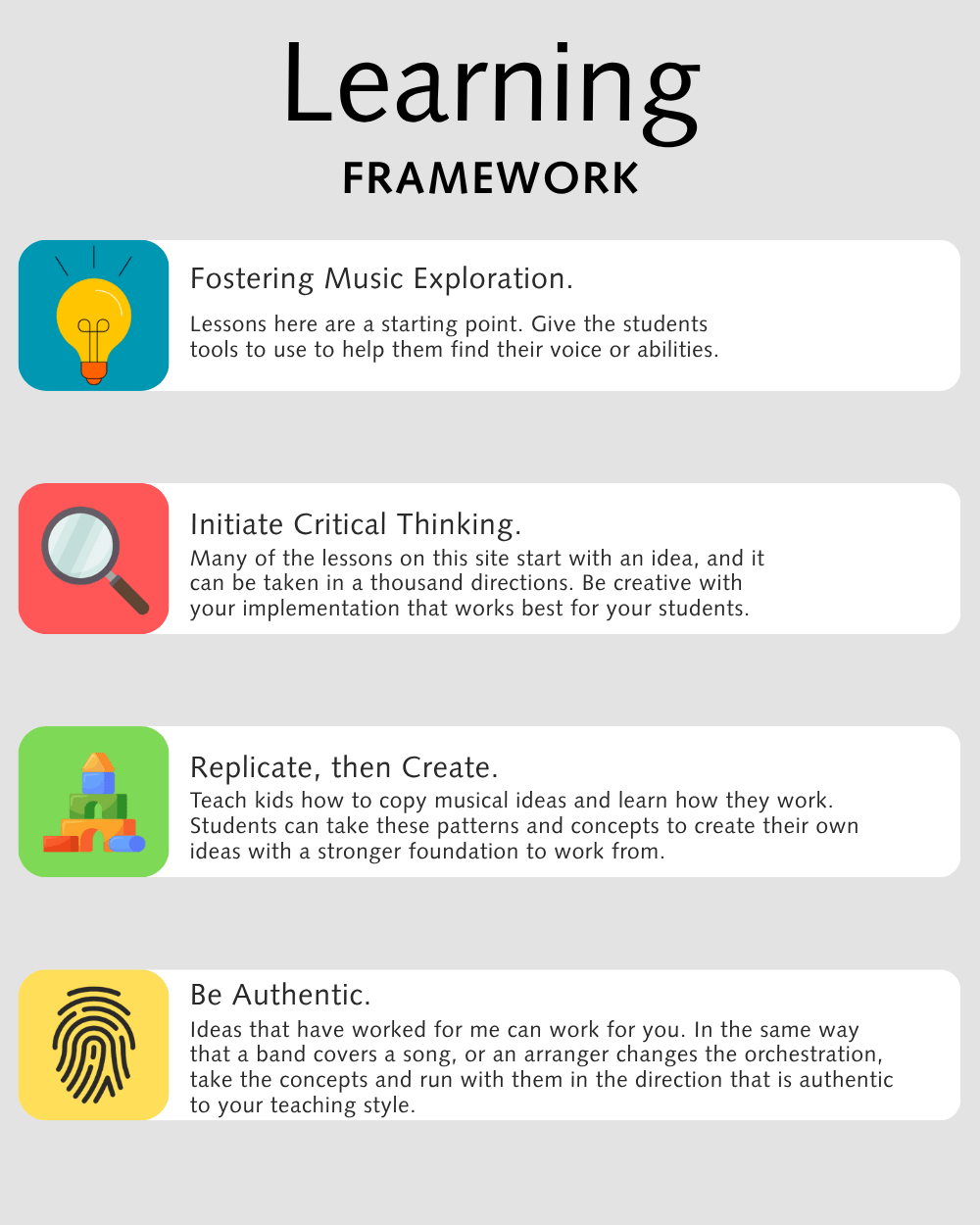 Learning
FRAMEWORK

Fostering Music Exploration.

Lessons here are a starting point. Give the students tools to use to help them find their voice or abilities.

Initiate Critical Thinking.

Many of the lessons on this site start with an idea, and it can be taken in a thousand directions. Be creative with your implementation that works best for your students.

Replicate, then Create.

Teach kids how to copy musical ideas and learn how they work. Students can take these patterns and concepts to create their own ideas with a stronger foundation to work from.

Be Authentic.

Ideas that have worked for me can work for you. In the same way that a band covers a song, or an arranger changes the orchestration, take the concepts and run with them in the direction that is authentic to your teaching style.