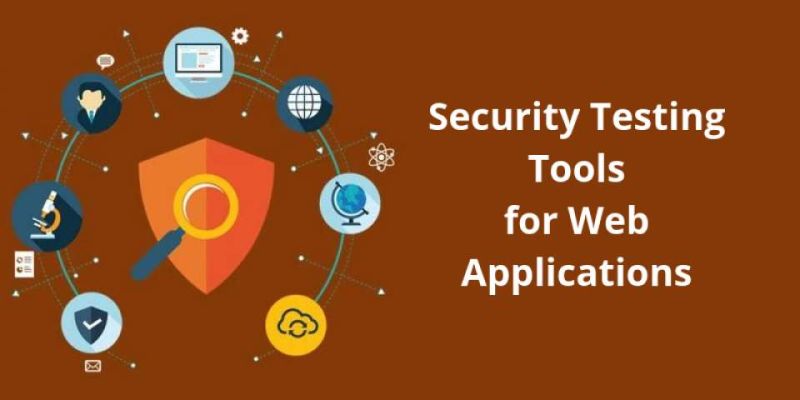 Security Testing Tools for Web Applications