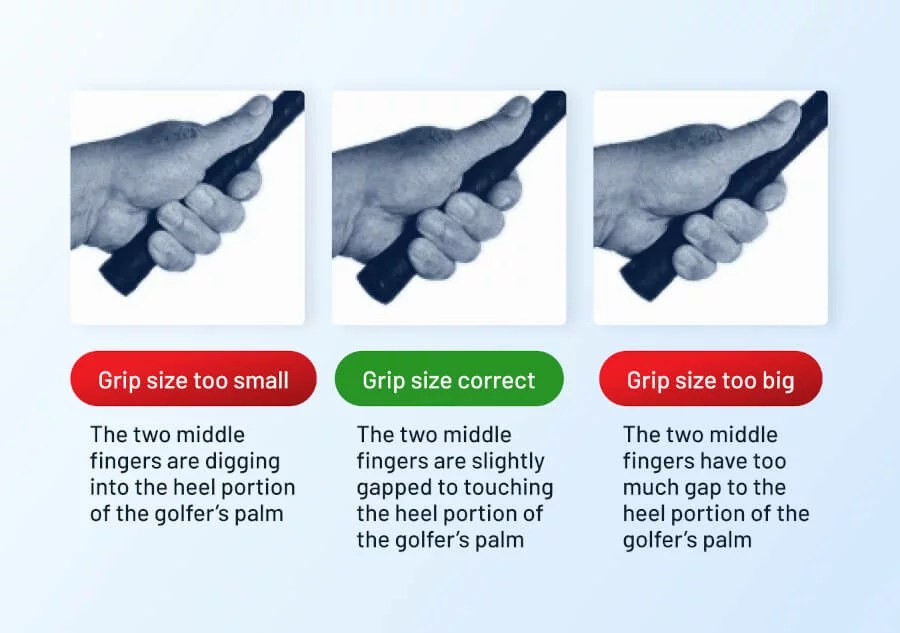 Grip size too small

The two middle fingers are digging into the heel portion of the golfer's palm

Grip size correct

The two middle fingers are slightly gapped to touching the heel portion of the golfer's palm

Grip size too big

The two middle fingers have too much gap to the heel portion of the golfer's palm