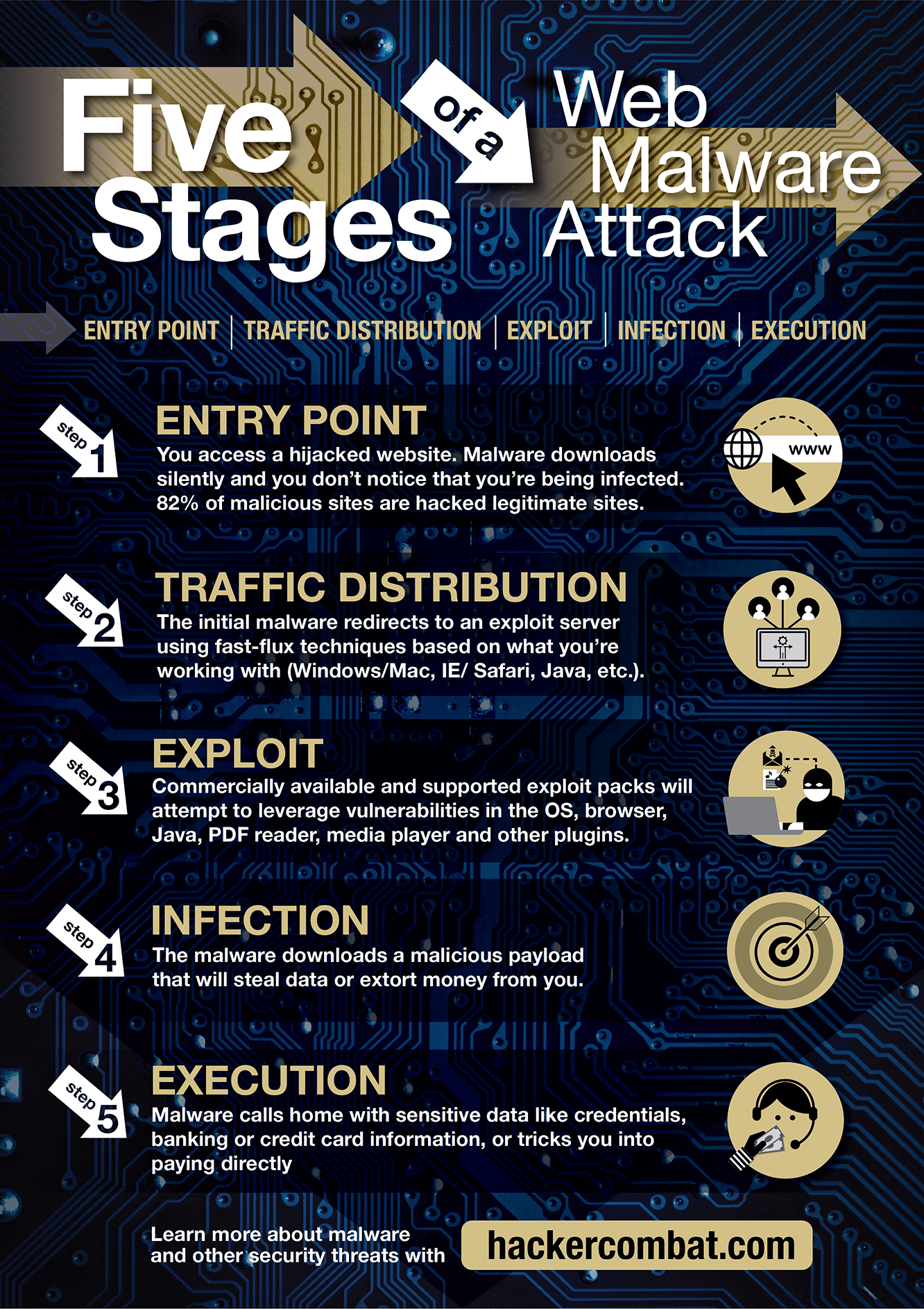 Five Stages of a Web Malware Attack

ENTRY POINT | TRAFFIC DISTRIBUTION | EXPLOIT | INFECTION | EXECUTION

step 1

ENTRY POINT

You access a hijacked website. Malware downloads silently and you don't notice that you're being infected. 82% of malicious sites are hacked legitimate sites.

www

step 2

TRAFFIC DISTRIBUTION

The initial malware redirects to an exploit server using fast-flux techniques based on what you're working with (Windows/Mac, IE/ Safari, Java, etc.).

step 3

EXPLOIT

Commercially available and supported exploit packs will attempt to leverage vulnerabilities in the OS, browser, Java, PDF reader, media player and other plugins.

step 4

INFECTION

The malware downloads a malicious payload that will steal data or extort money from you.

step 5

EXECUTION

Malware calls home with sensitive data like credentials, banking or credit card information, or tricks you into paying directly

Learn more about malware and other security threats with

hackercombat.com