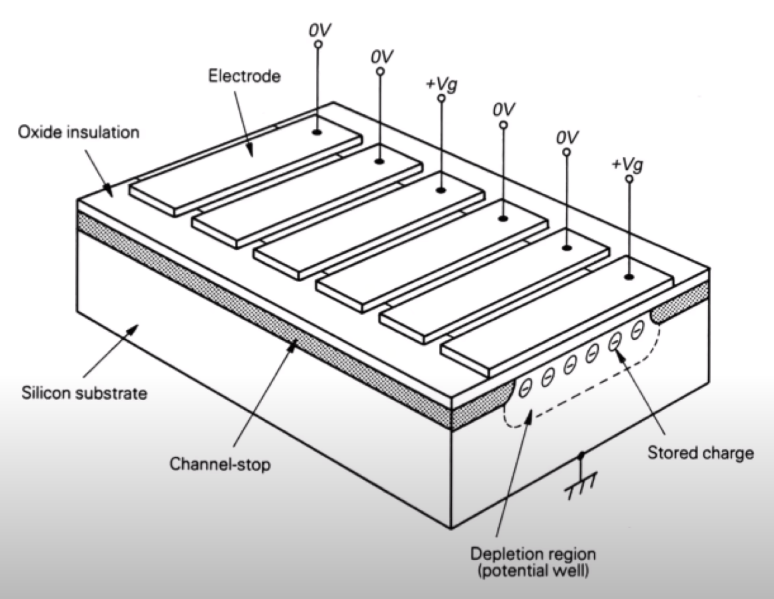 0V
0V
+Vg
0V
0V
+Vg
Electrode
Oxide insulation
Silicon substrate
Channel-stop
Stored charge
Depletion region
(potential well)