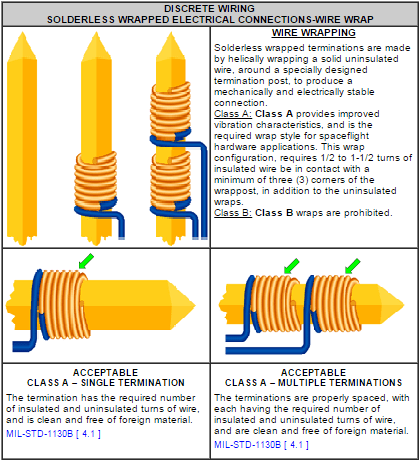 DISCRETE WIRING
SOLDERLESS WRAPPED ELECTRICAL CONNECTIONS-WIRE WRAP

WIRE WRAPPING

Solderless wrapped terminations are made by helically wrapping a solid uninsulated wire, around a specially designed termination post, to produce a mechanically and electrically stable connection.
Class A: Class A provides improved vibration characteristics, and is the required wrap style for spaceflight hardware applications. This wrap configuration, requires 1/2 to 1-1/2 turns of insulated wire be in contact with a minimum of three (3) corners of the wrappost, in addition to the uninsulated wraps.
Class B: Class B wraps are prohibited.

ACCEPTABLE
CLASS A – SINGLE TERMINATION
The termination has the required number of insulated and uninsulated turns of wire, and is clean and free of foreign material.
MIL-STD-1130B [ 4.1 ]

ACCEPTABLE
CLASS A – MULTIPLE TERMINATIONS
The terminations are properly spaced, with each having the required number of insulated and uninsulated turns of wire, and are clean and free of foreign material.
MIL-STD-1130B [ 4.1 ]