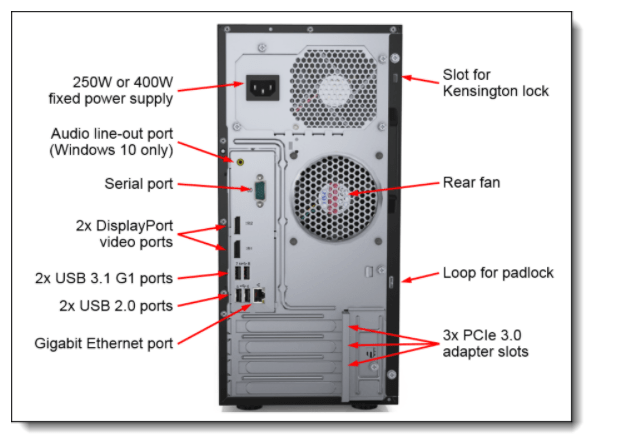 250W or 400W
fixed power supply

Audio line-out port
(Windows 10 only)

Serial port

2x DisplayPort
video ports

2x USB 3.1 G1 ports

2x USB 2.0 ports

Gigabit Ethernet port

Slot for
Kensington lock

Rear fan

Loop for padlock

3x PCIe 3.0
adapter slots