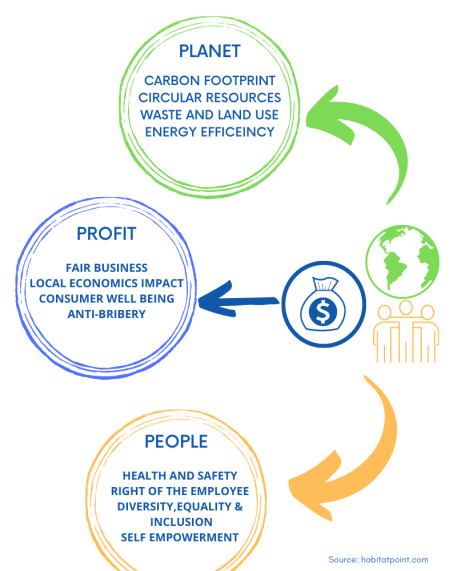 PLANET

CARBON FOOTPRINT
CIRCULAR RESOURCES
WASTE AND LAND USE
ENERGY EFFICEINCY

PROFIT

FAIR BUSINESS
LOCAL ECONOMICS IMPACT
CONSUMER WELL BEING
ANTI-BRIBERY

$

PEOPLE

HEALTH AND SAFETY
RIGHT OF THE EMPLOYEE
DIVERSITY,EQUALITY &
INCLUSION
SELF EMPOWERMENT

Source: habitatpoint.com