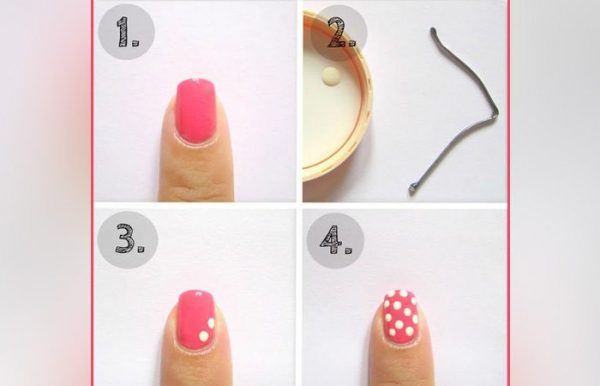 1.

2.

3.

4.