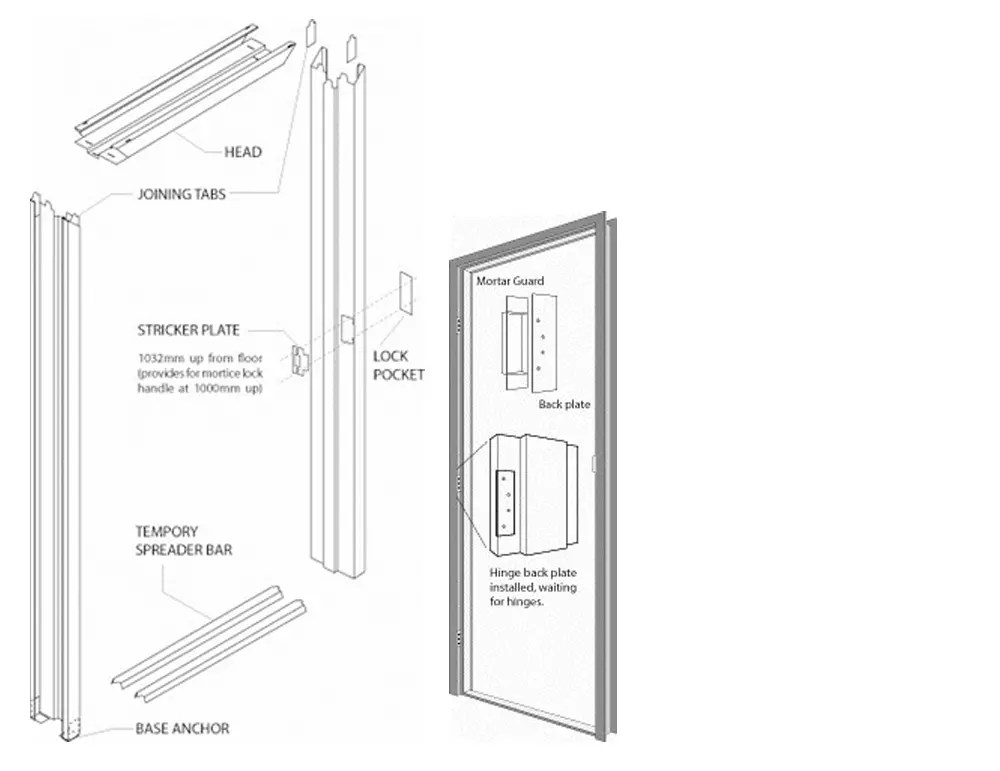 HEAD

JOINING TABS

STRICKER PLATE

1032mm up from floor (provides for mortice lock handle at 1000mm up)

LOCK POCKET

TEMPORY SPREADER BAR

BASE ANCHOR

Mortar Guard

Back plate

Hinge back plate installed, waiting for hinges.