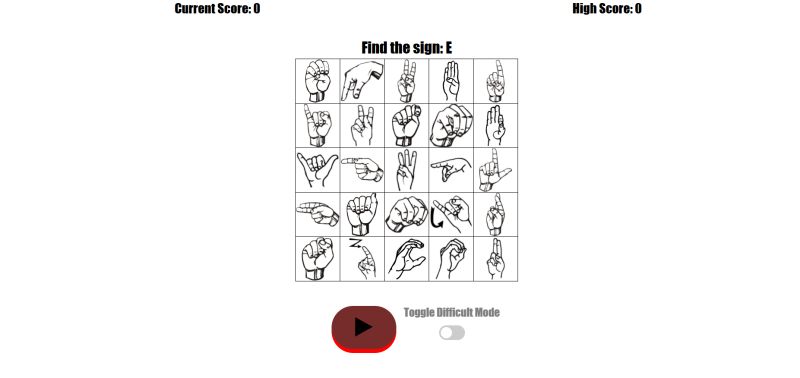 Current Score: 0

High Score: 0

Find the sign: E

Toggle Difficult Mode