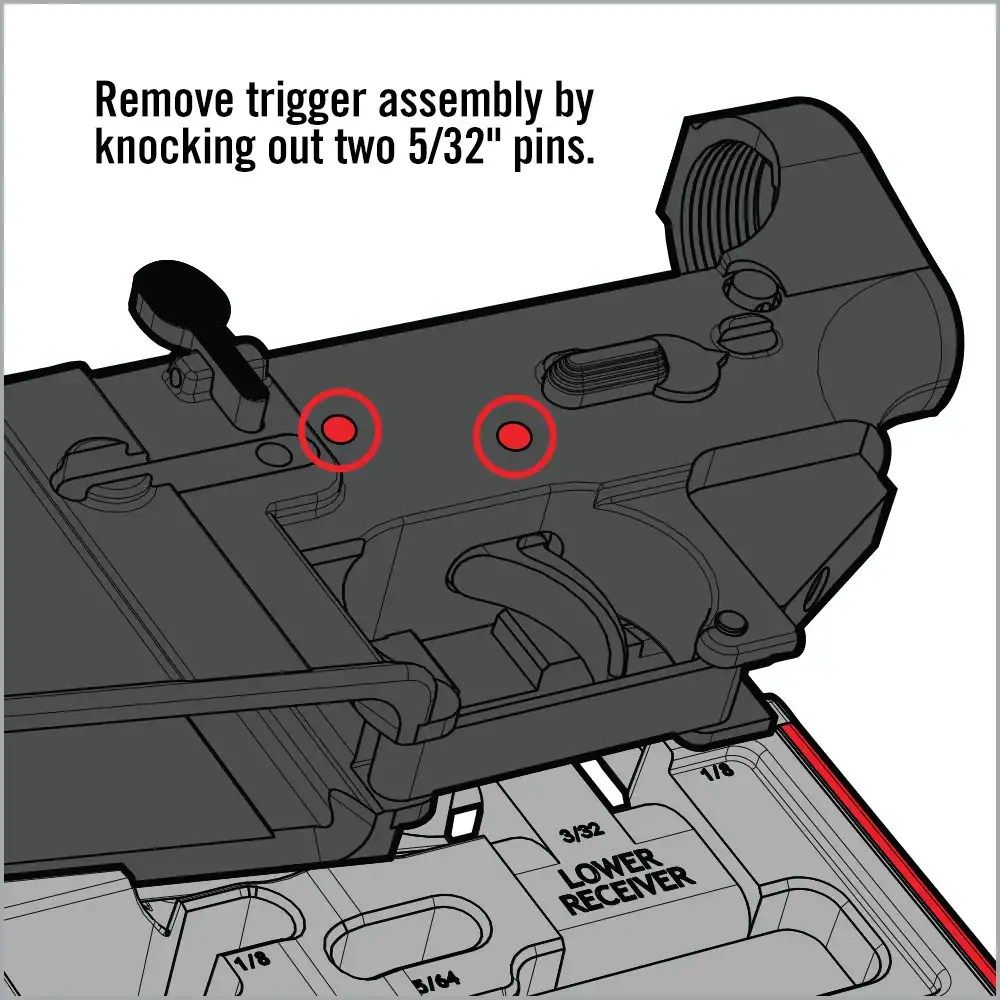 Remove trigger assembly by knocking out two 5/32" pins.

1/8

3/32

LOWER RECEIVER

1/8

5/64