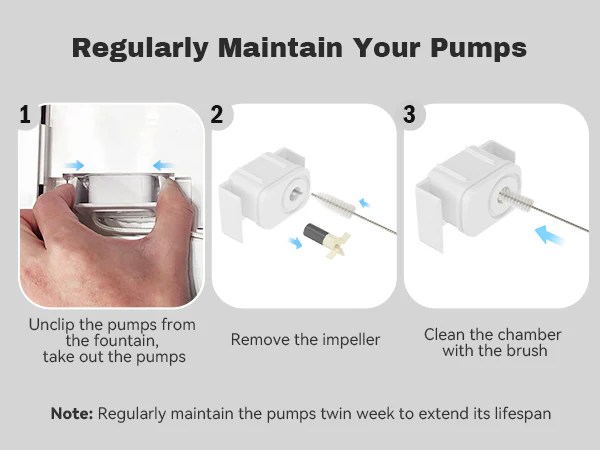 Regularly Maintain Your Pumps

1

Unclip the pumps from the fountain, take out the pumps

2

Remove the impeller

3

Clean the chamber with the brush

Note: Regularly maintain the pumps twin week to extend its lifespan