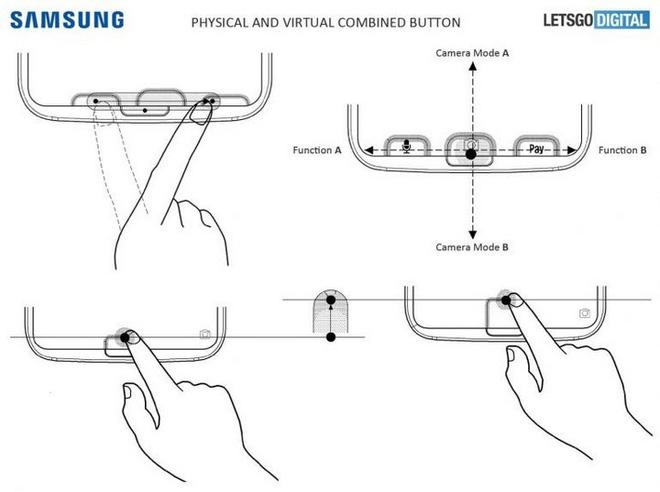 SAMSUNG

PHYSICAL AND VIRTUAL COMBINED BUTTON

LETSGO DIGITAL

Camera Mode A

Function A

Pay

Function B

Camera Mode B