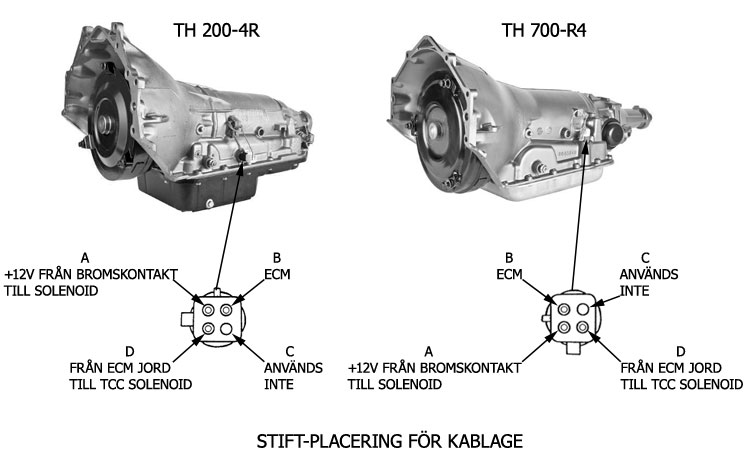 TH 200-4R

A
+12V FRÅN BROMSKONTAKT
TILL SOLENOID

B
ECM

D
FRÅN ECM JORD
TILL TCC SOLENOID

C
ANVÄNDS
INTE

TH 700-R4

B
ECM

C
ANVÄNDS
INTE

A
+12V FRÅN BROMSKONTAKT
TILL SOLENOID

D
FRÅN ECM JORD
TILL TCC SOLENOID

STIFT-PLACERING FÖR KABLAGE