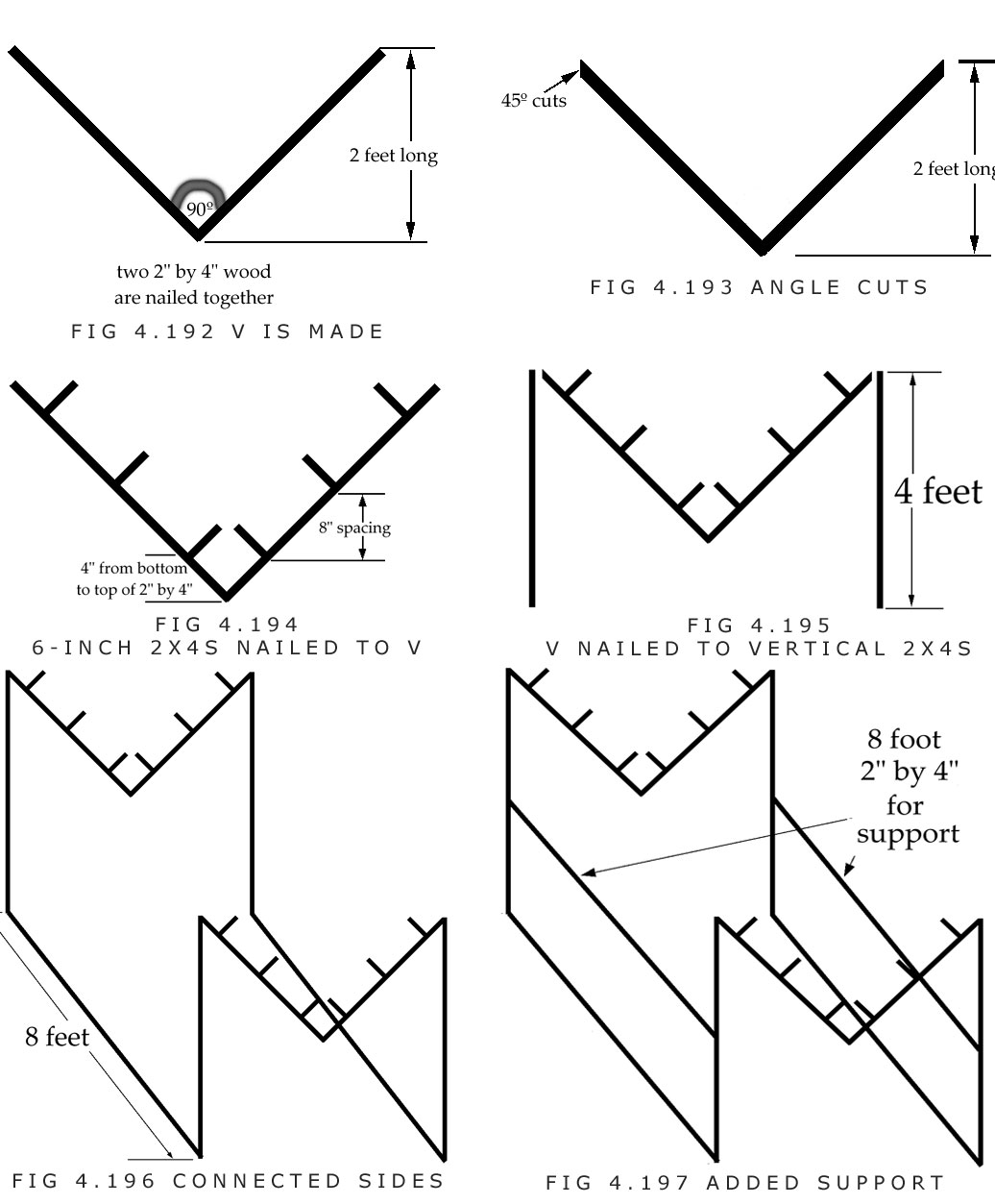 2 feet long

90º

two 2" by 4" wood are nailed together

FIG 4.192 V IS MADE

45º cuts

2 feet long

FIG 4.193 ANGLE CUTS

8" spacing

4" from bottom to top of 2" by 4"

FIG 4.194
6-INCH 2X4S NAILED TO V

4 feet

FIG 4.195
V NAILED TO VERTICAL 2X4S

8 feet

FIG 4.196 CONNECTED SIDES

8 foot 2" by 4" for support

FIG 4.197 ADDED SUPPORT