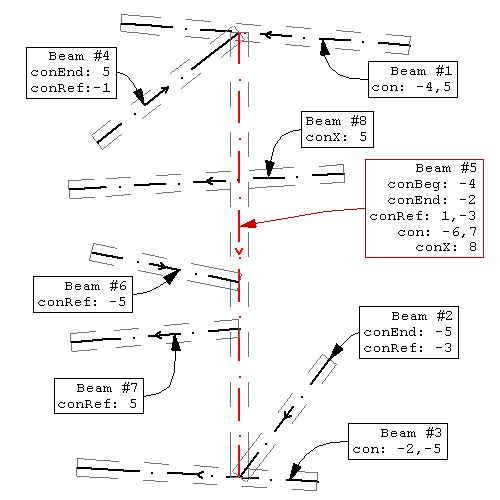 Beam #4
conEnd: 5
conRef:-1

Beam #1
con: -4,5

Beam #8
conX: 5

Beam #5
conBeg: -4
conEnd: -2
conRef: 1,-3
con: -6,7
conX: 8

Beam #6
conRef: -5

Beam #2
conEnd: -5
conRef: -3

Beam #7
conRef: 5

Beam #3
con: -2,-5