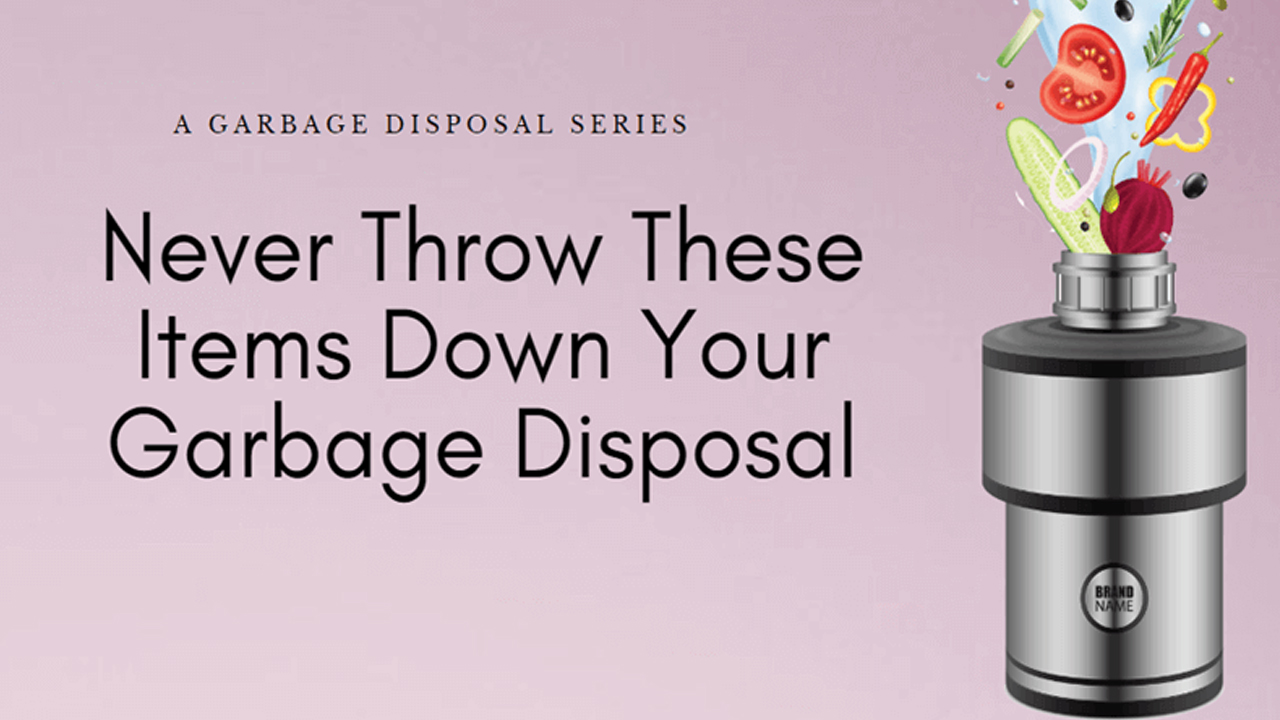 A GARBAGE DISPOSAL SERIES

Never Throw These Items Down Your Garbage Disposal

BRAND NAME