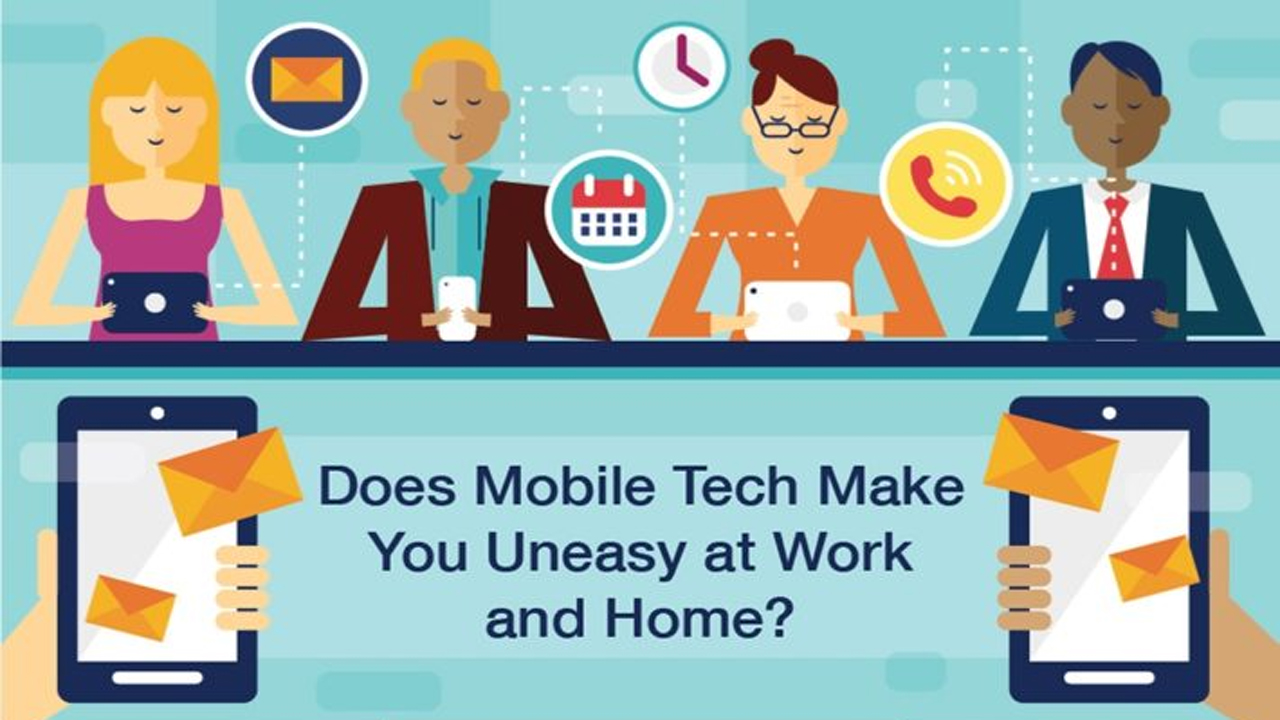 Does Mobile Tech Make You Uneasy at Work and Home?