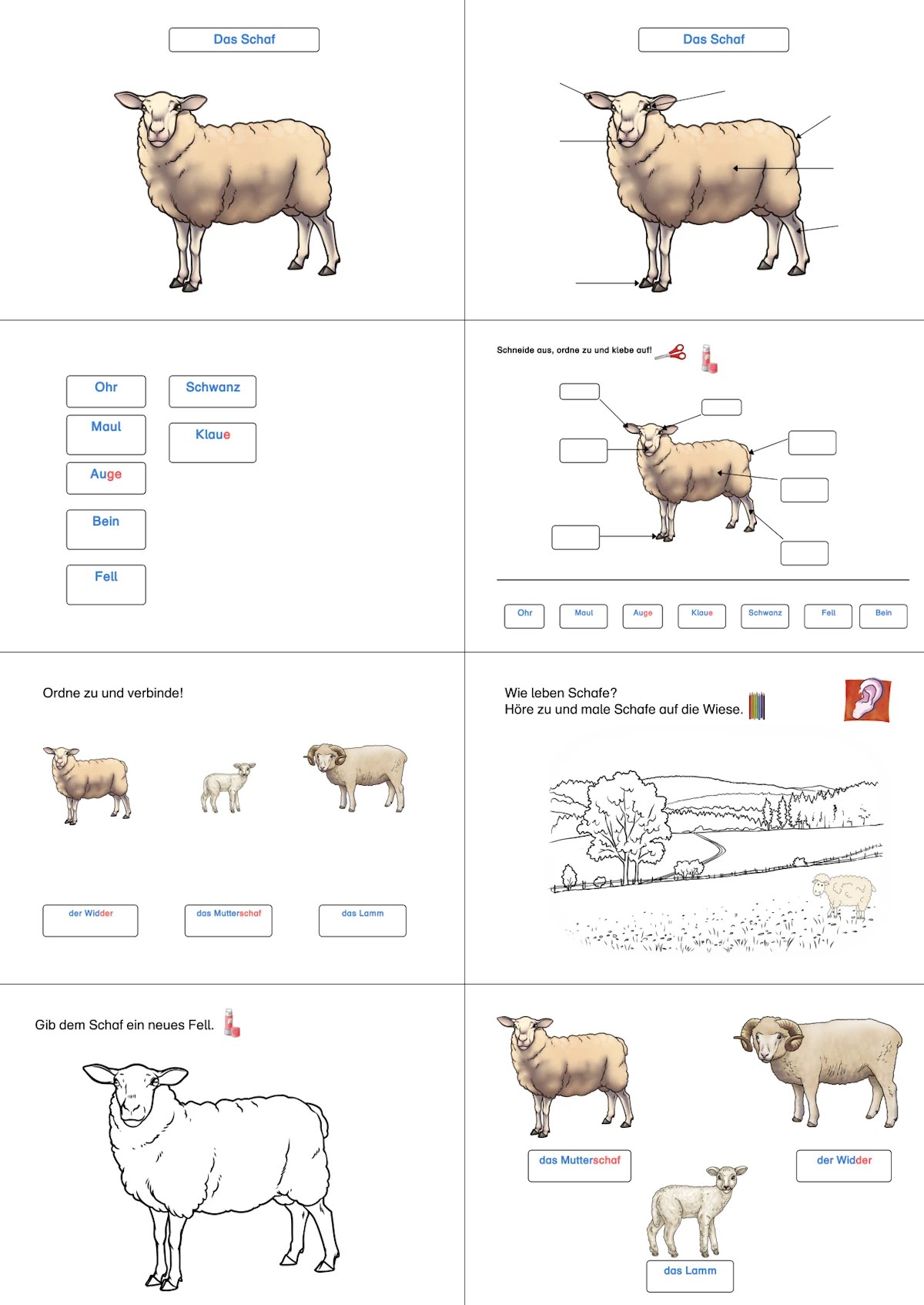 Das Schaf

Das Schaf

Ohr
Maul
Auge
Bein
Fell

Schwanz
Klaue

Schneide aus, ordne zu und klebe auf!

Ohr Maul Auge Klaue Schwanz Fell Bein

Ordne zu und verbinde!

der Widder das Mutterschaf das Lamm

Wie leben Schafe?
Höre zu und male Schafe auf die Wiese.

Gib dem Schaf ein neues Fell.

das Mutterschaf
der Widder
das Lamm