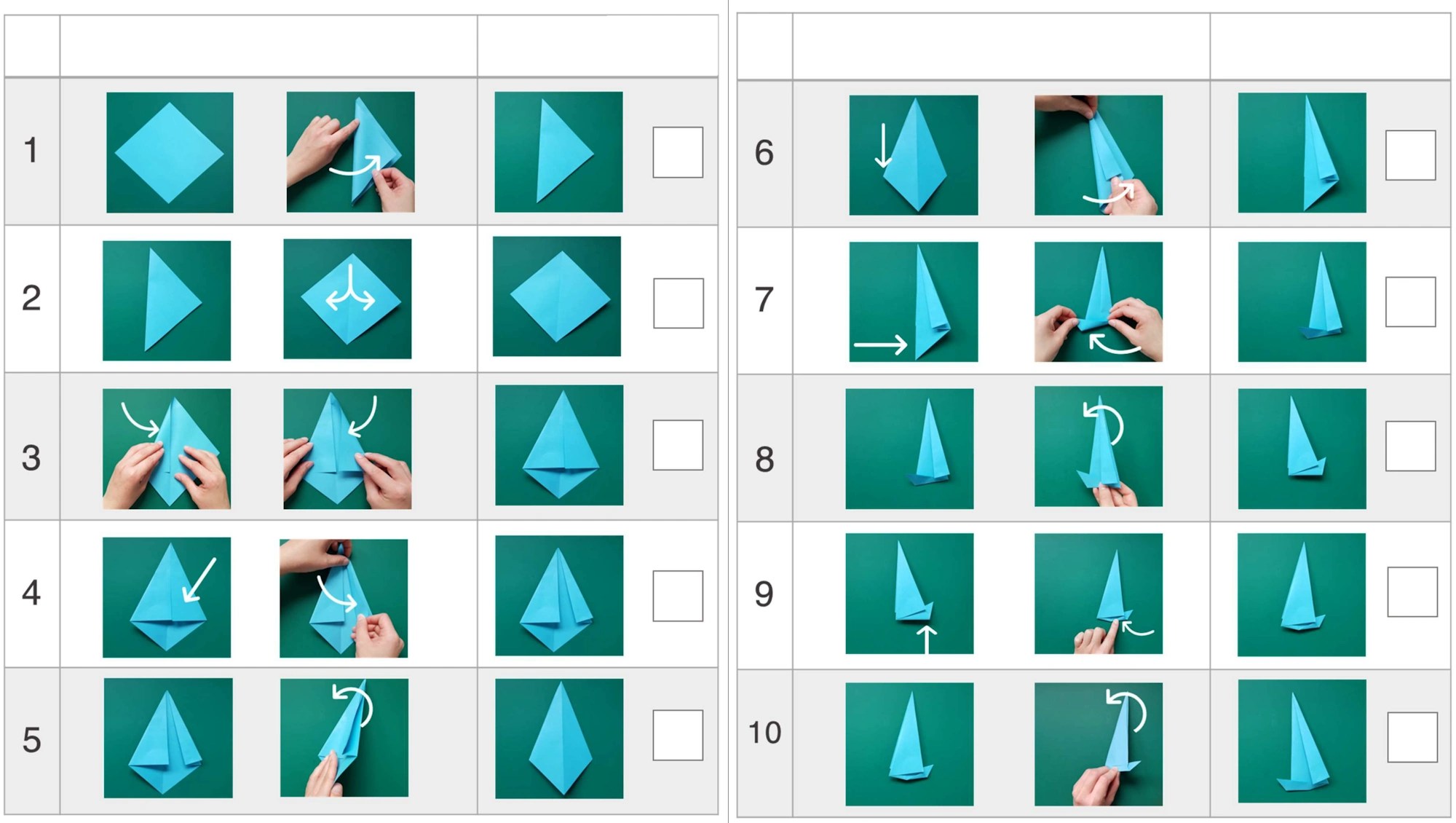 1
2
3
4
5
6
7
8
9
10