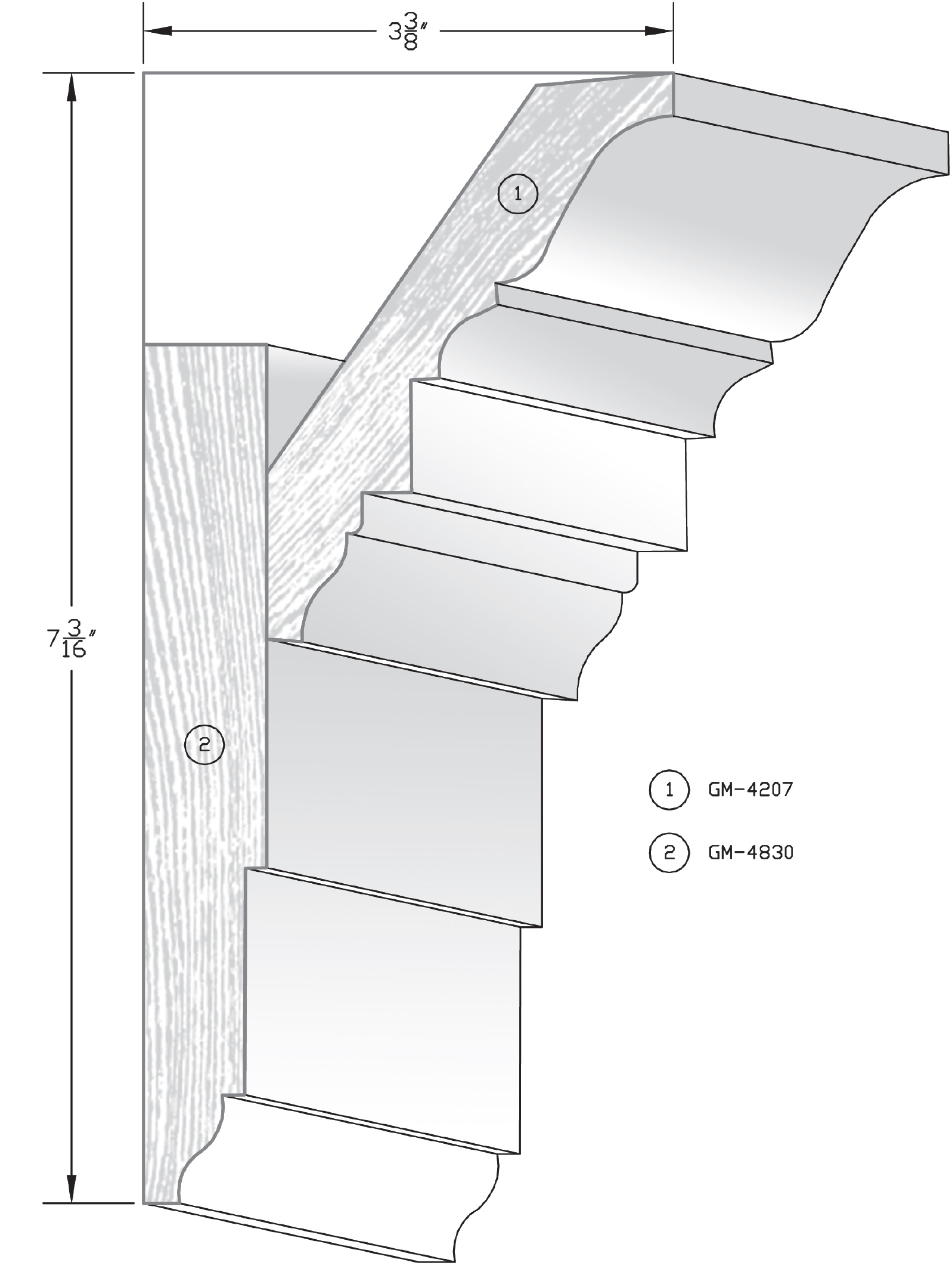 $3\frac{3}{8}''$

$7\frac{3}{16}''$

1

2

1 GM-4207

2 GM-4830