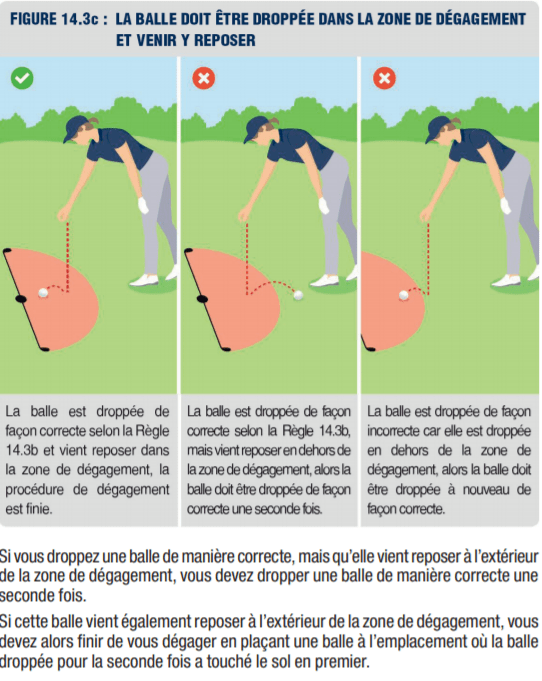 FIGURE 14.3c : LA BALLE DOIT ÊTRE DROPPÉE DANS LA ZONE DE DÉGAGEMENT ET VENIR Y REPOSER

La balle est droppée de façon correcte selon la Règle 14.3b et vient reposer dans la zone de dégagement, la procédure de dégagement est finie.

La balle est droppée de façon correcte selon la Règle 14.3b, mais vient reposer en dehors de la zone de dégagement, alors la balle doit être droppée de façon correcte une seconde fois.

La balle est droppée de façon incorrecte car elle est droppée en dehors de la zone de dégagement, alors la balle doit être droppée à nouveau de façon correcte.

Si vous droppez une balle de manière correcte, mais qu'elle vient reposer à l'extérieur de la zone de dégagement, vous devez dropper une balle de manière correcte une seconde fois.

Si cette balle vient également reposer à l'extérieur de la zone de dégagement, vous devez alors finir de vous dégager en plaçant une balle à l'emplacement où la balle droppée pour la seconde fois a touché le sol en premier.