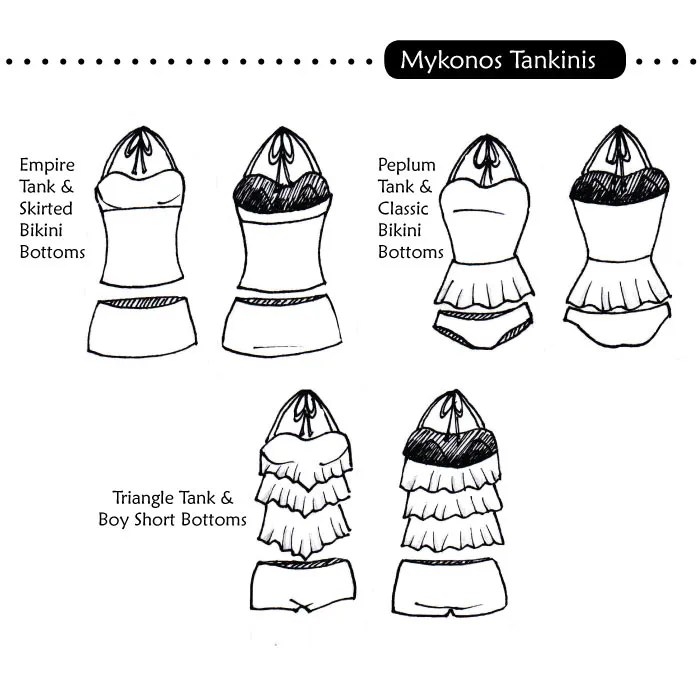 Mykonos Tankinis

Empire Tank & Skirted Bikini Bottoms

Peplum Tank & Classic Bikini Bottoms

Triangle Tank & Boy Short Bottoms