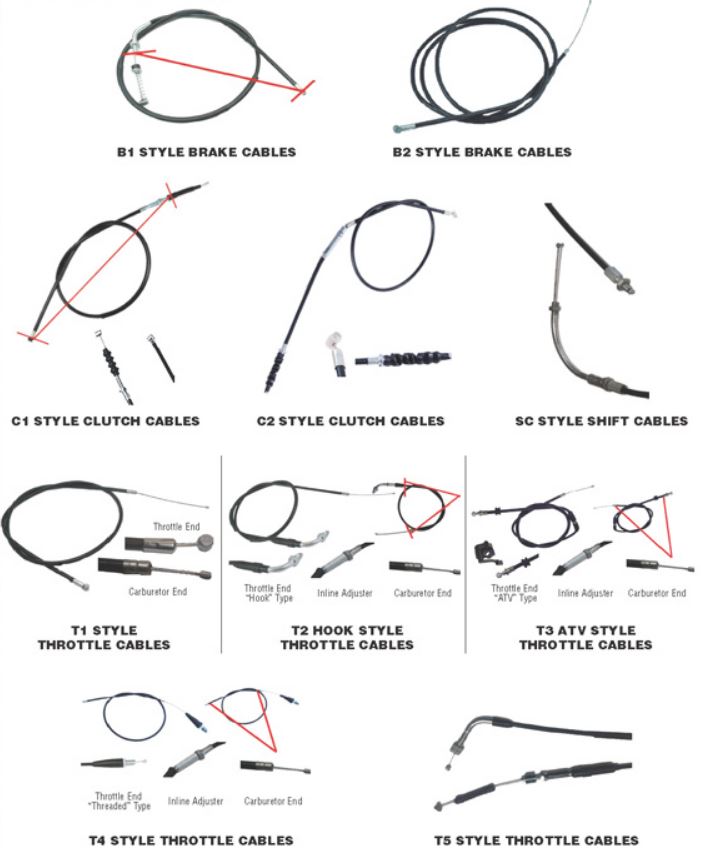 B1 STYLE BRAKE CABLES

B2 STYLE BRAKE CABLES

C1 STYLE CLUTCH CABLES

C2 STYLE CLUTCH CABLES

SC STYLE SHIFT CABLES

Throttle End

Carburetor End

T1 STYLE THROTTLE CABLES

Throttle End "Hook" Type

Inline Adjuster

Carburetor End

T2 HOOK STYLE THROTTLE CABLES

Throttle End "ATV" Type

Inline Adjuster

Carburetor End

T3 ATV STYLE THROTTLE CABLES

Throttle End "Threaded" Type

Inline Adjuster

Carburetor End

T4 STYLE THROTTLE CABLES

T5 STYLE THROTTLE CABLES