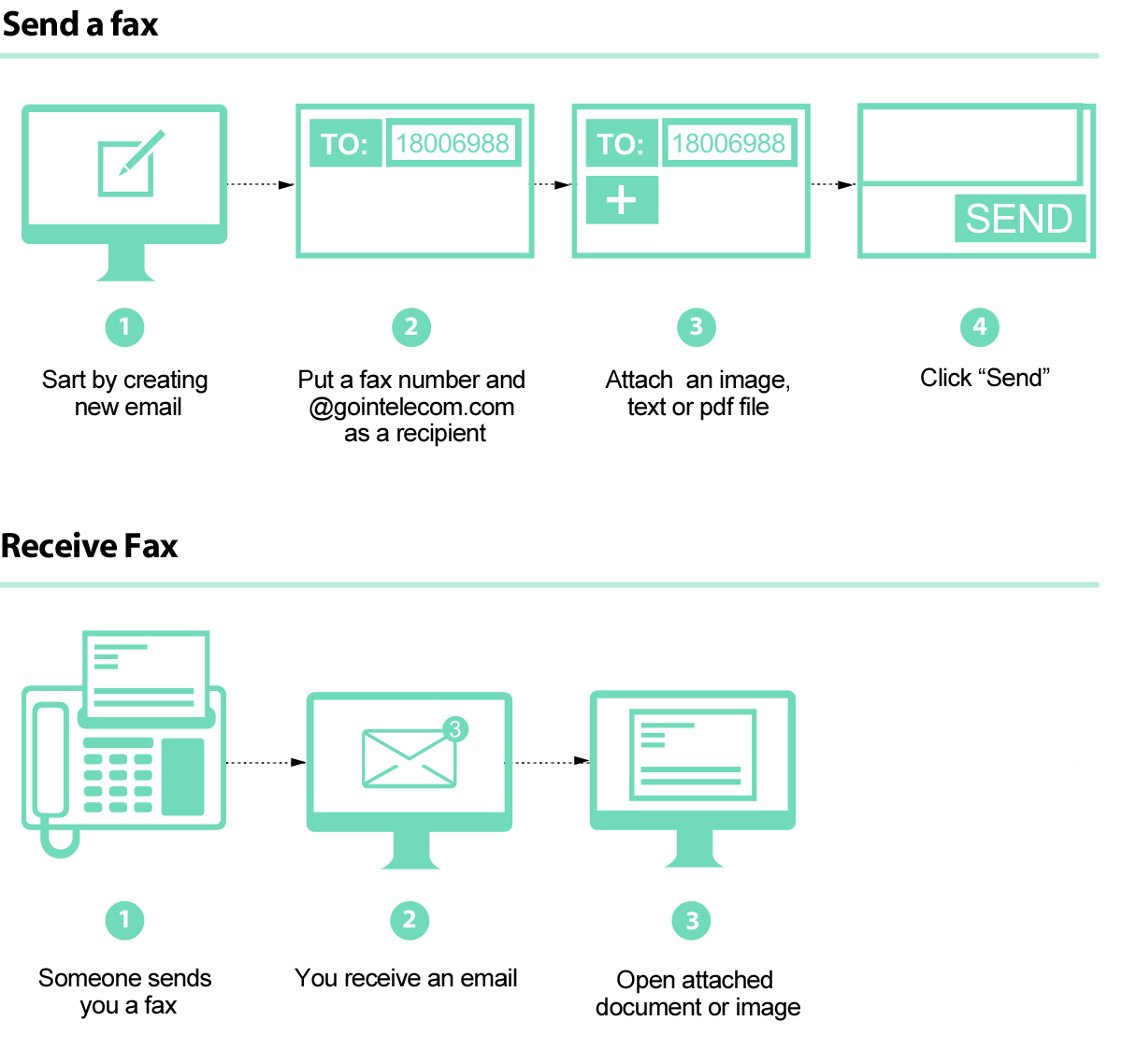 Send a fax

TO: 18006988

TO: 18006988

+

SEND

1

Sart by creating new email

2

Put a fax number and @gointelecom.com as a recipient

3

Attach an image, text or pdf file

4

Click “Send”

Receive Fax

3

1

Someone sends you a fax

2

You receive an email

3

Open attached document or image